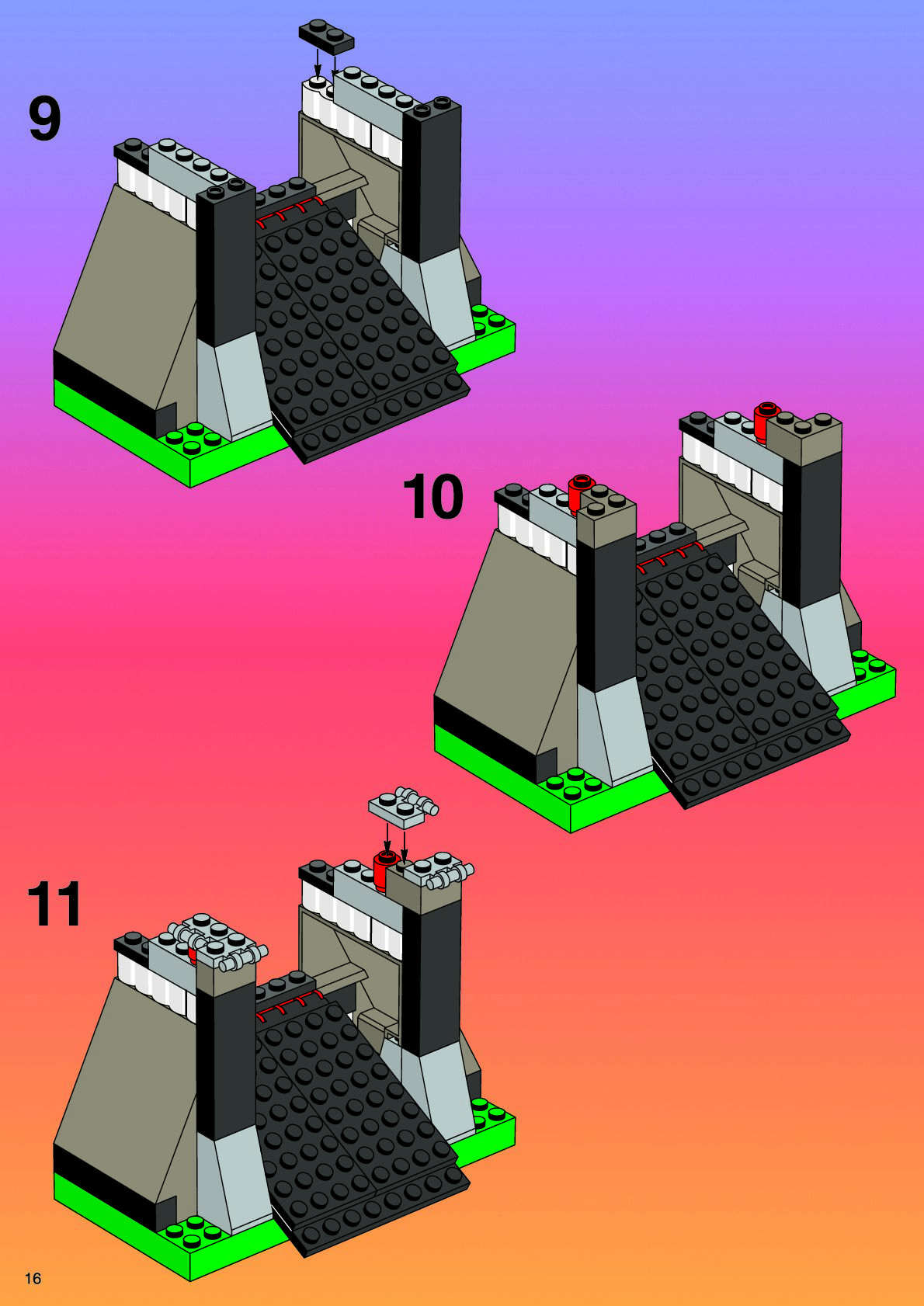 9

10

11

16