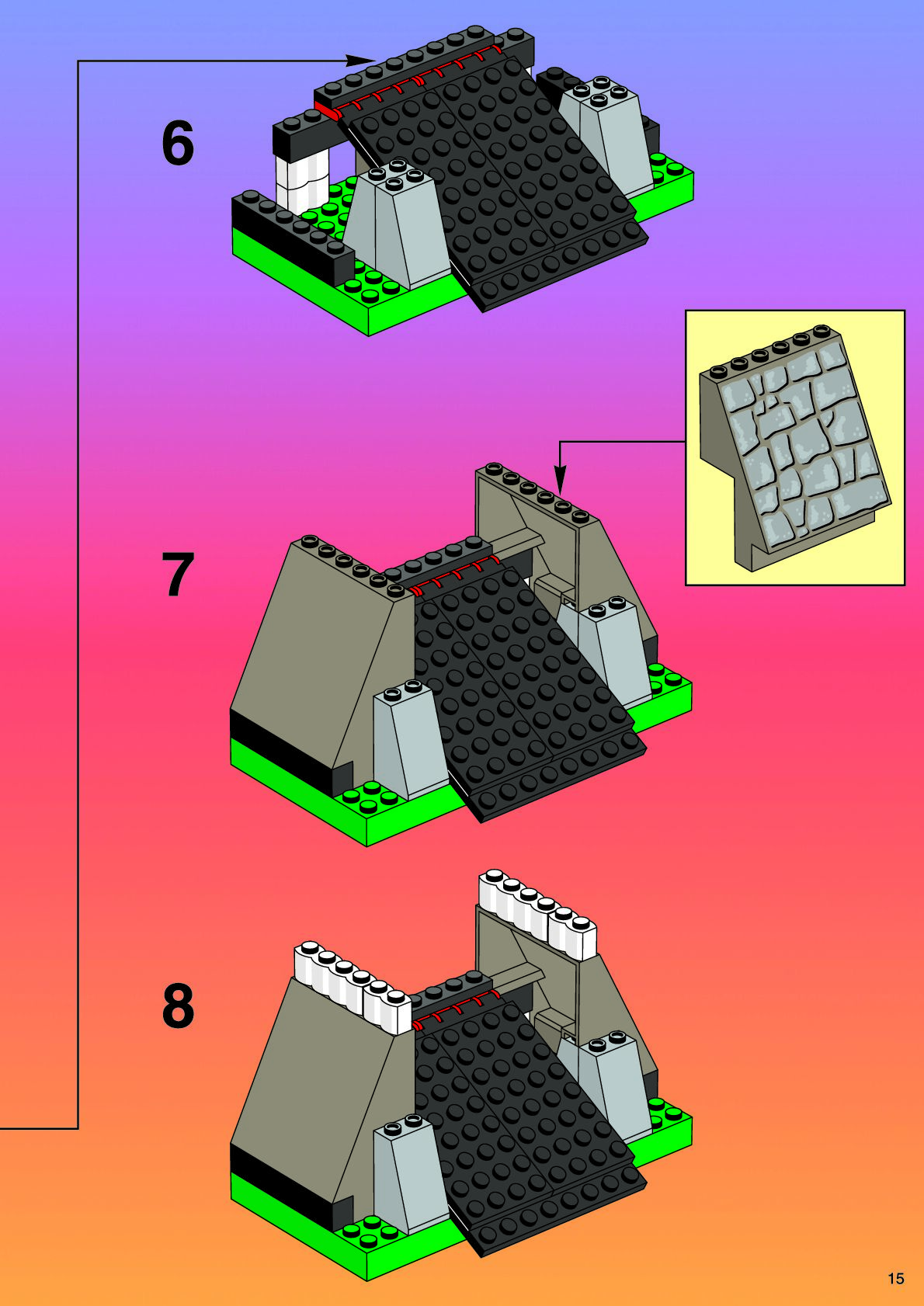 6

7

8

15