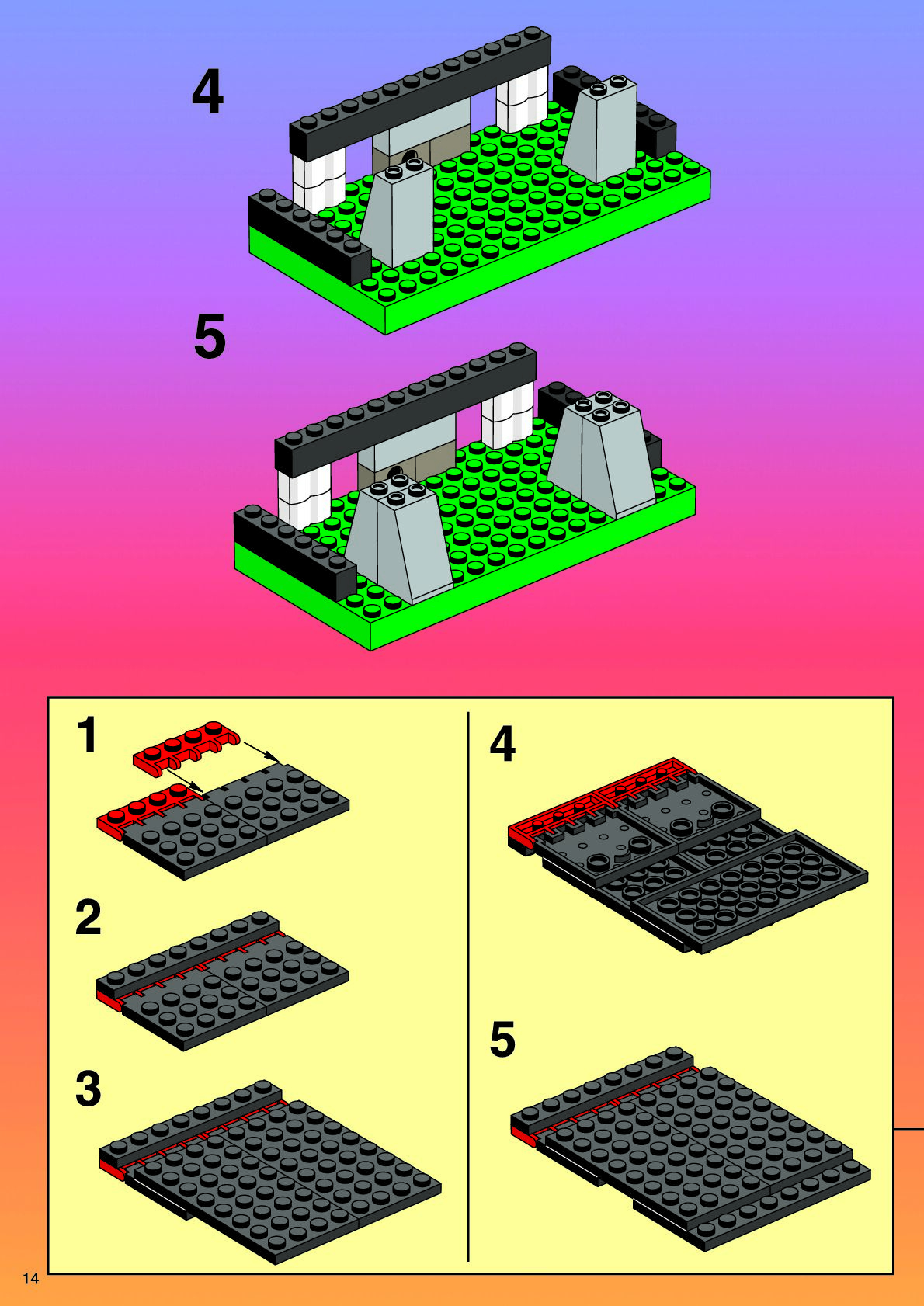 4

5

1

2

3

4

5

14