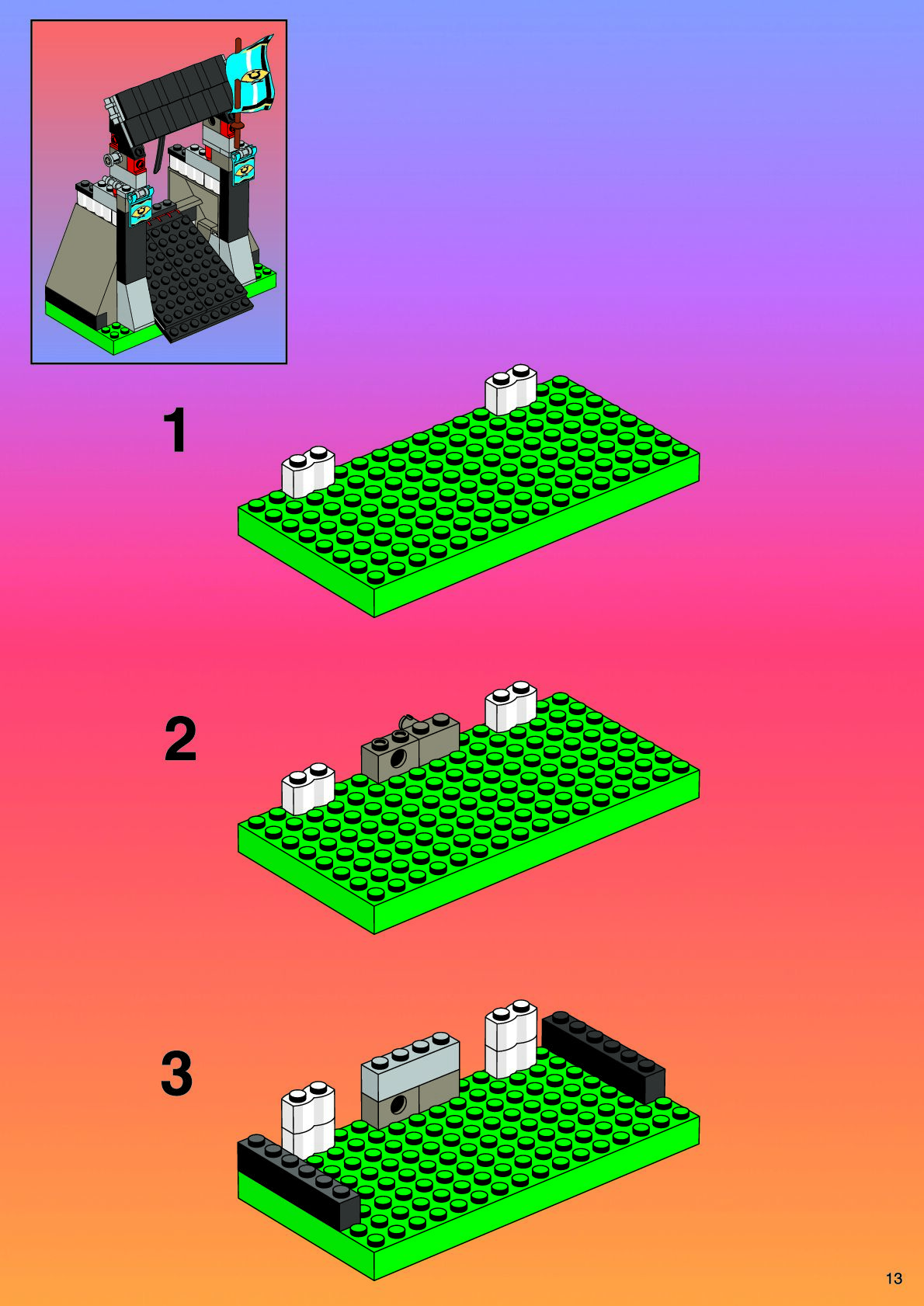 1

2

3

13