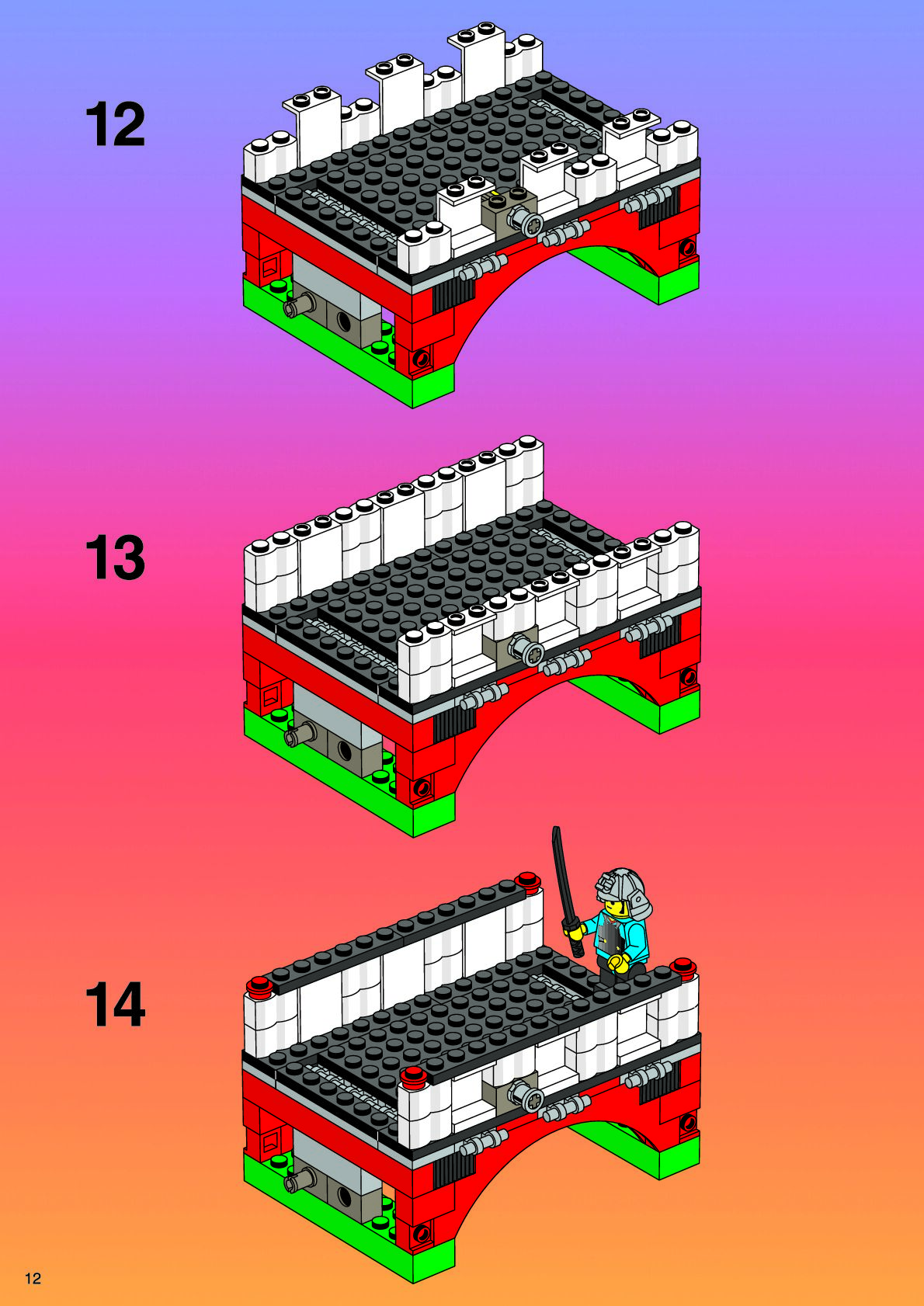 12

13

14

12