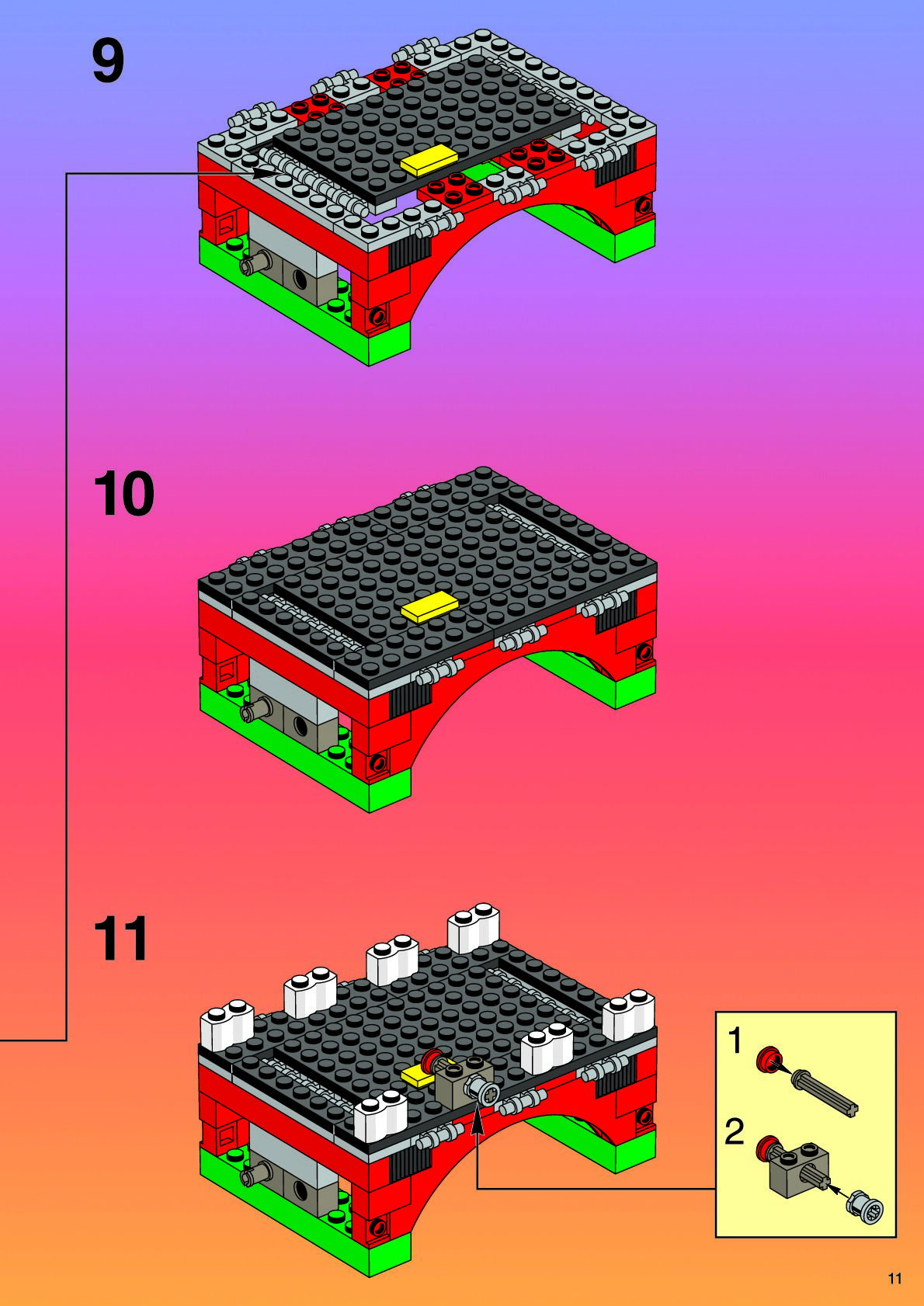 9

10

11

1

2

11