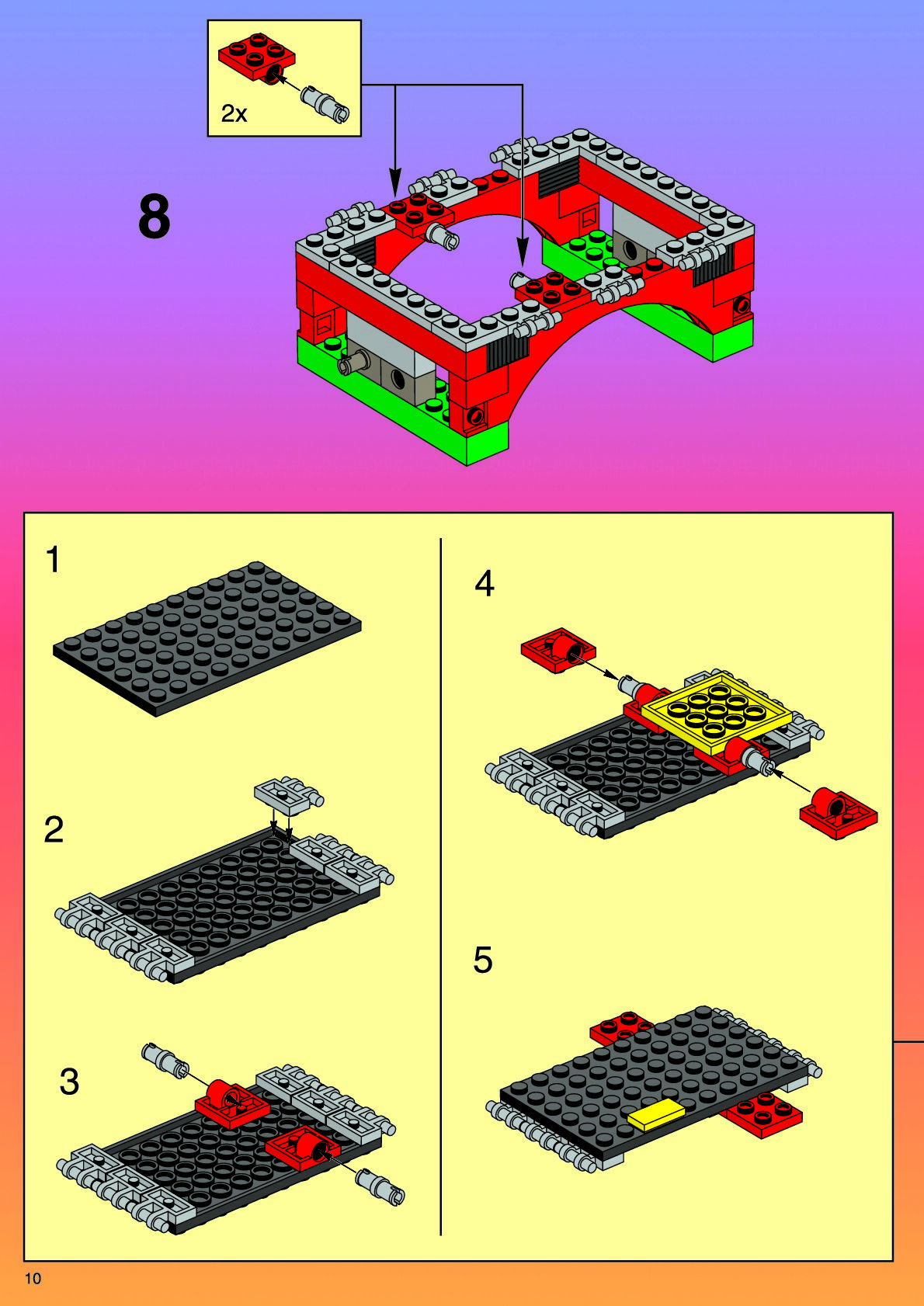 2x

8

1

2

3

4

5

10