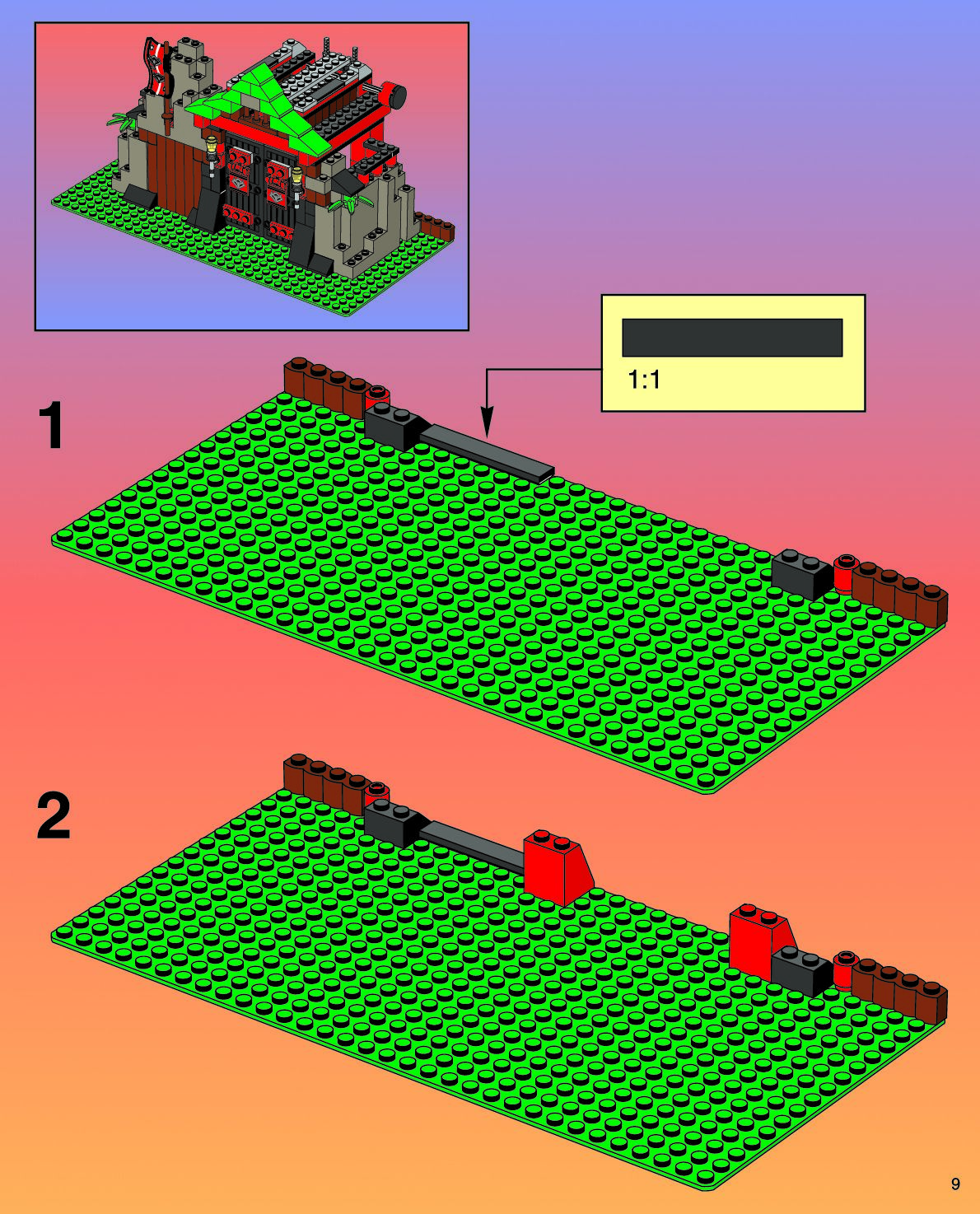 1:1

1

2

9