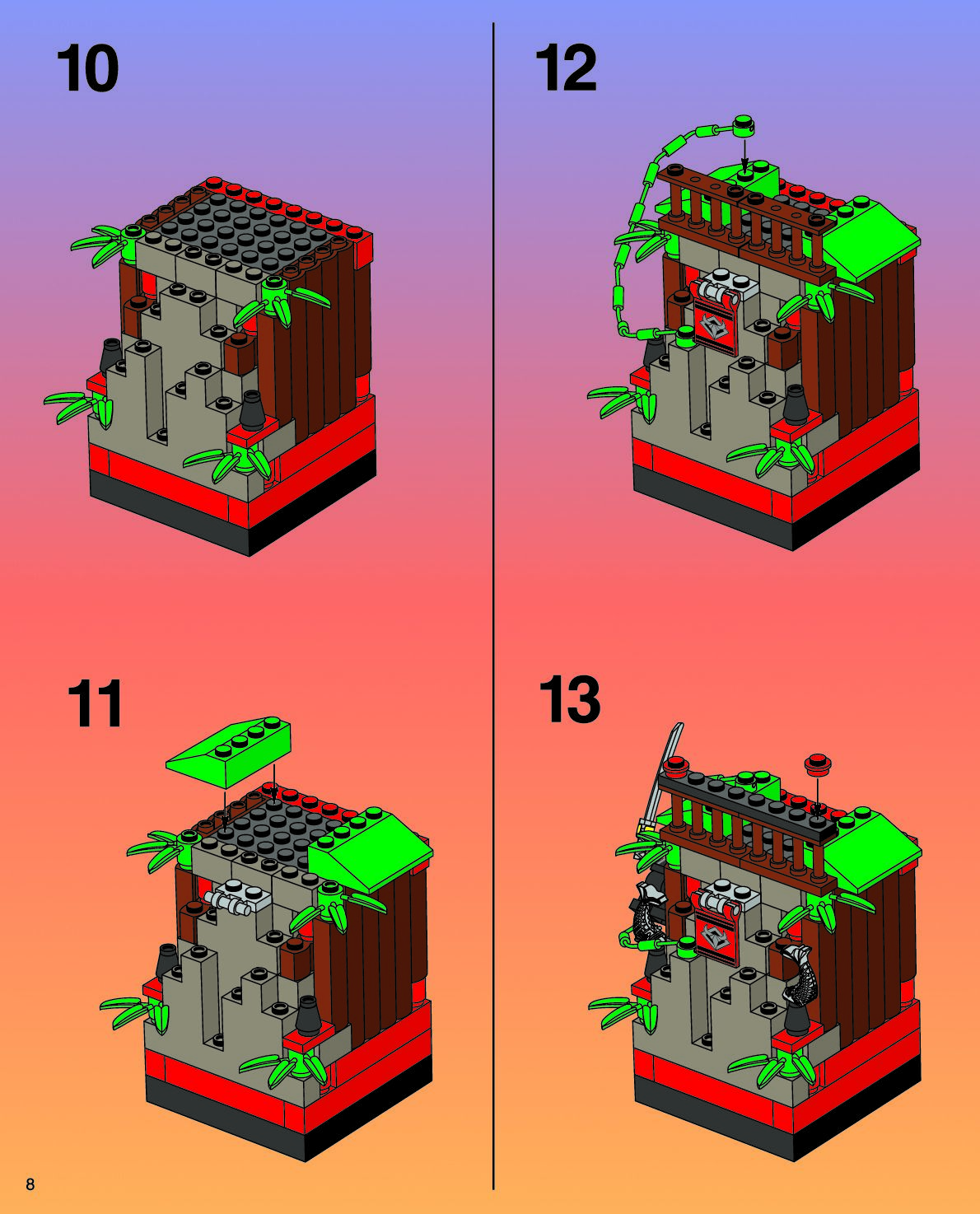 10

11

12

13

8