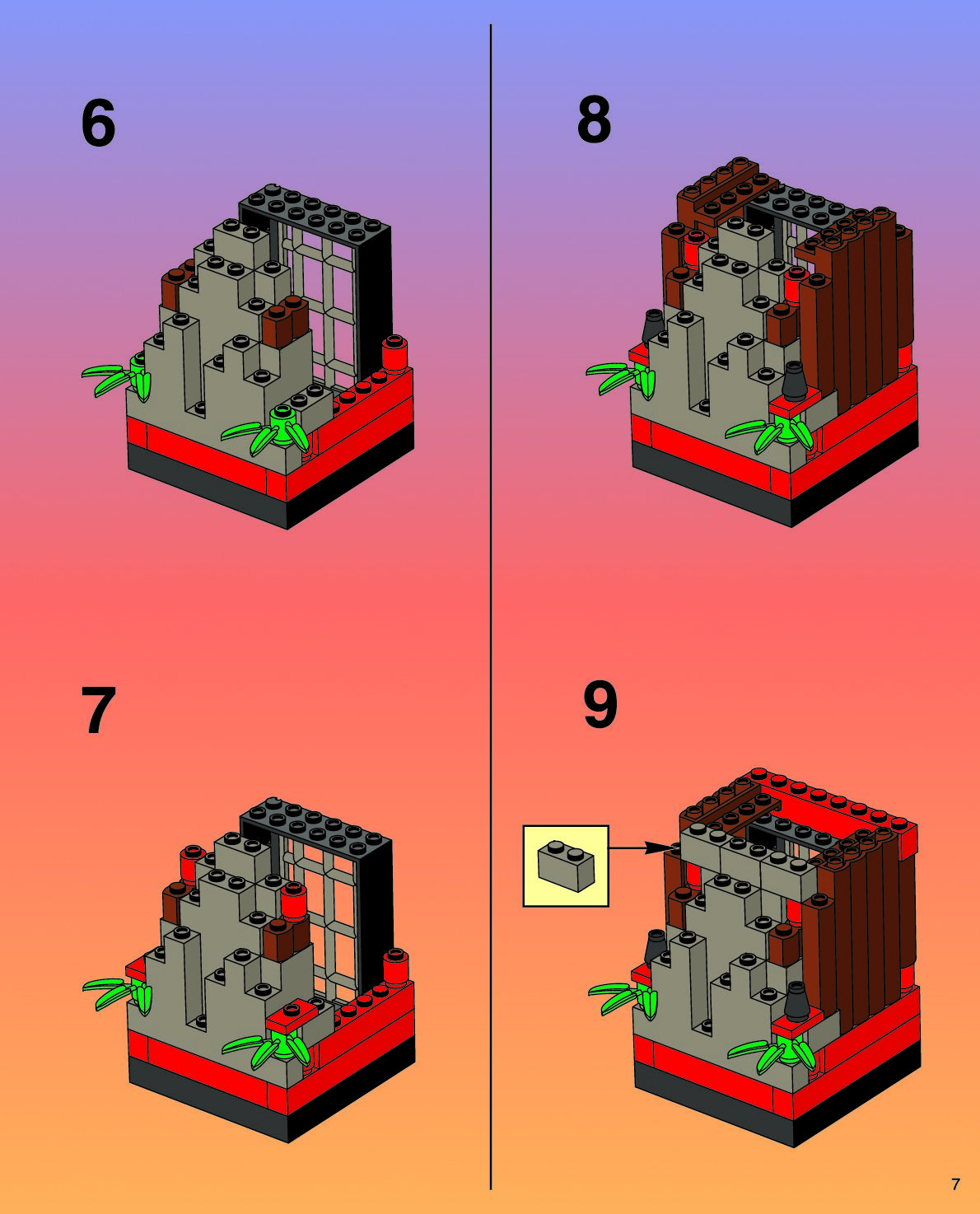 6

7

8

9

7