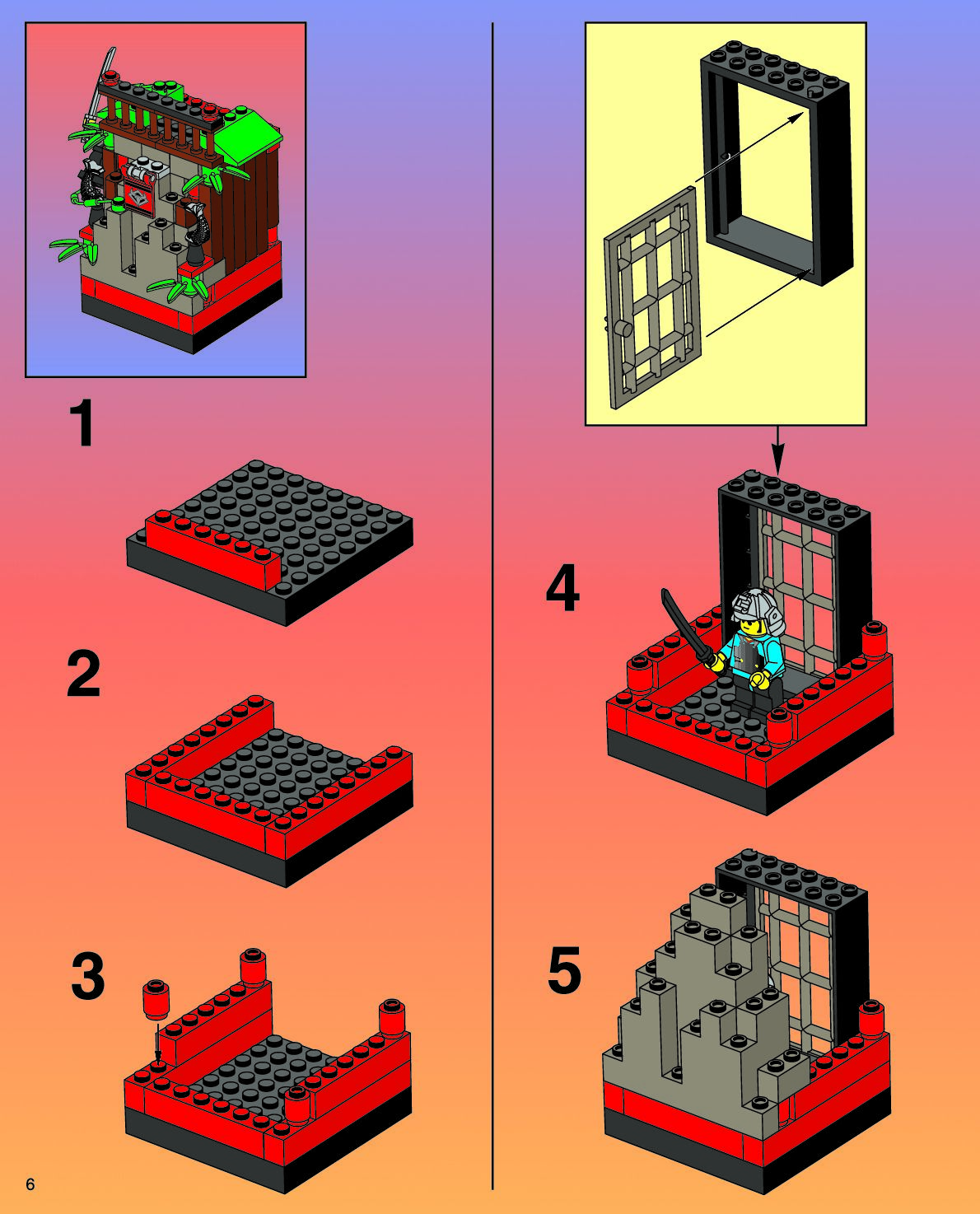 1

2

3

4

5

6