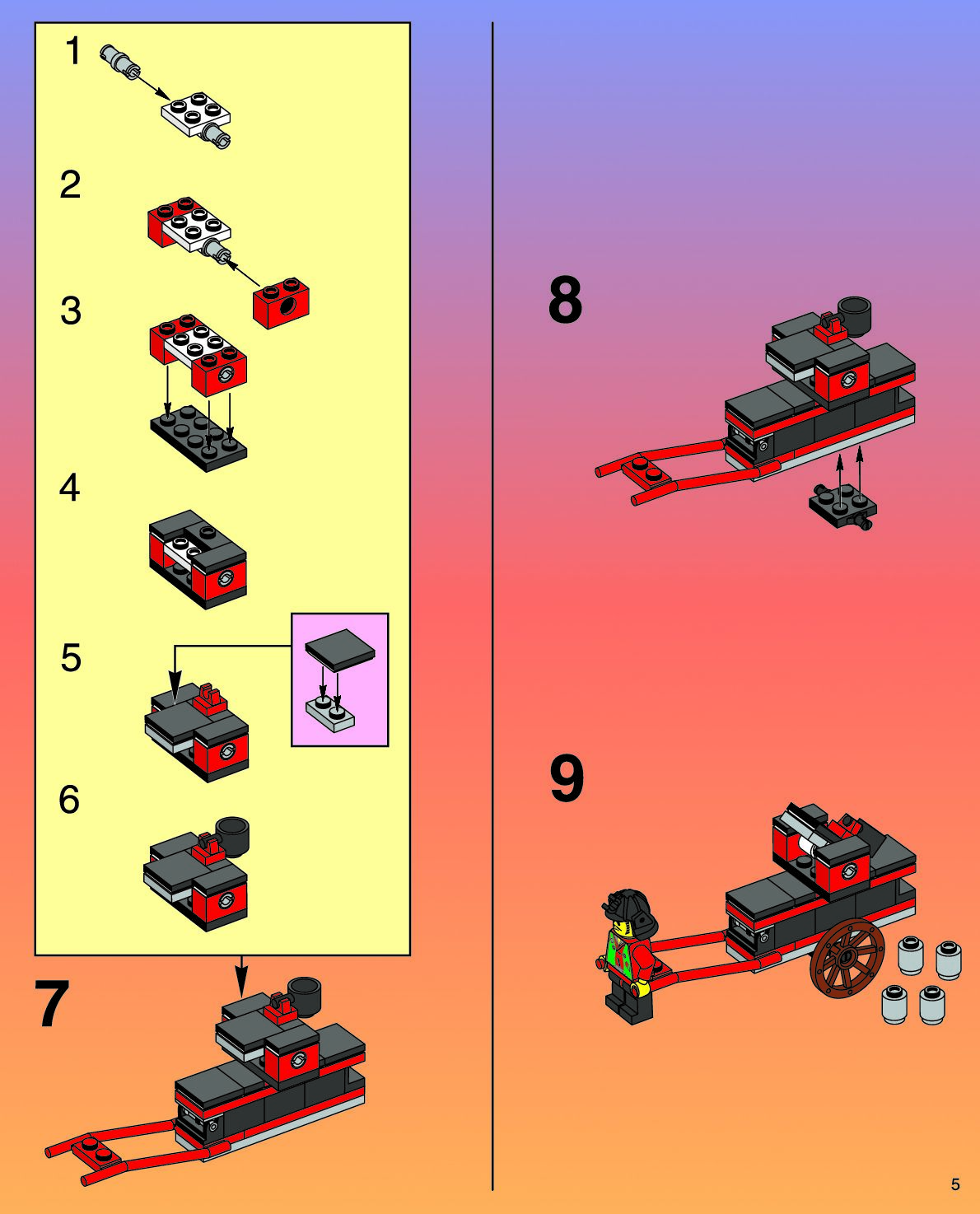 1

2

3

4

5

6

7

8

9

5