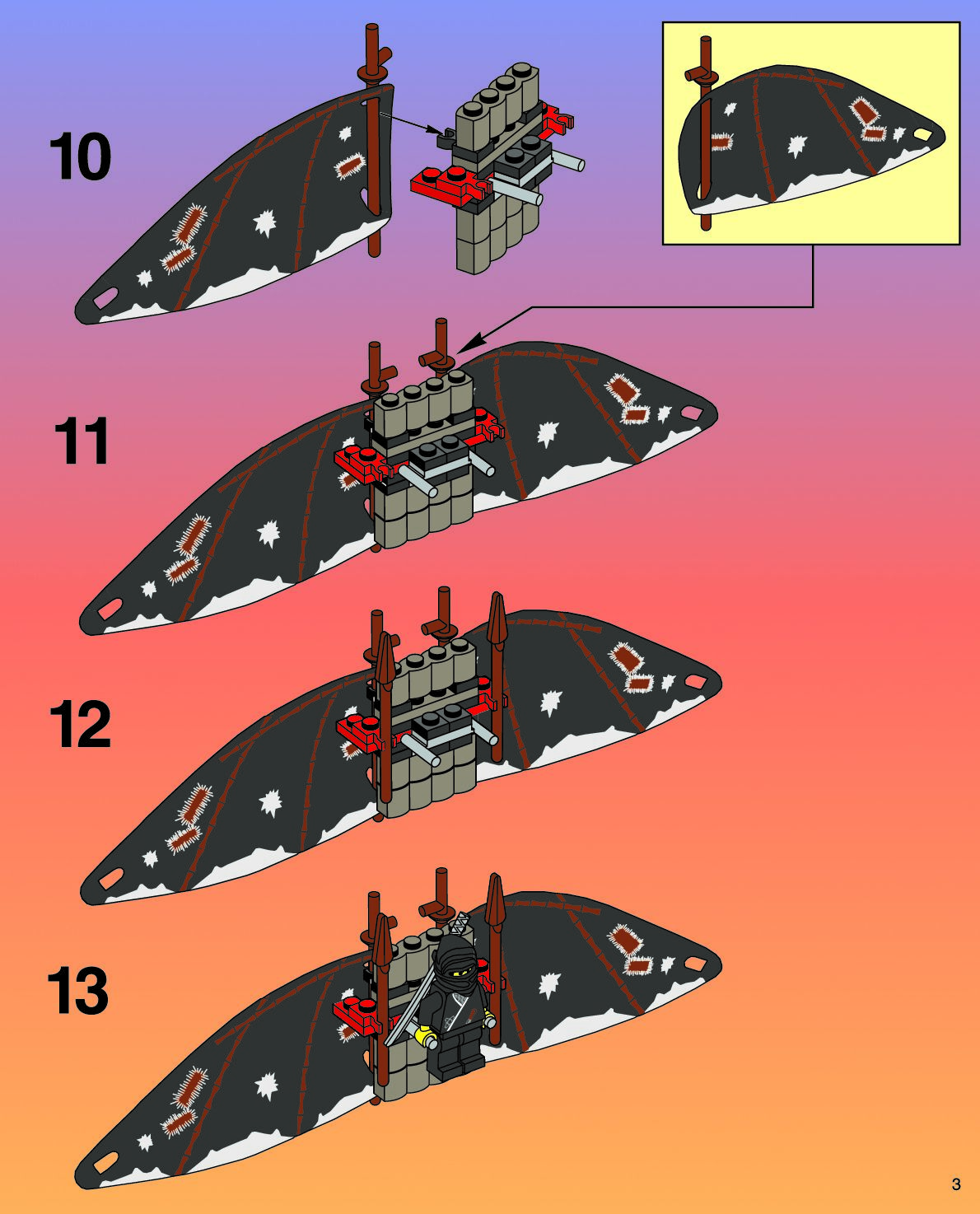 10

11

12

13

3