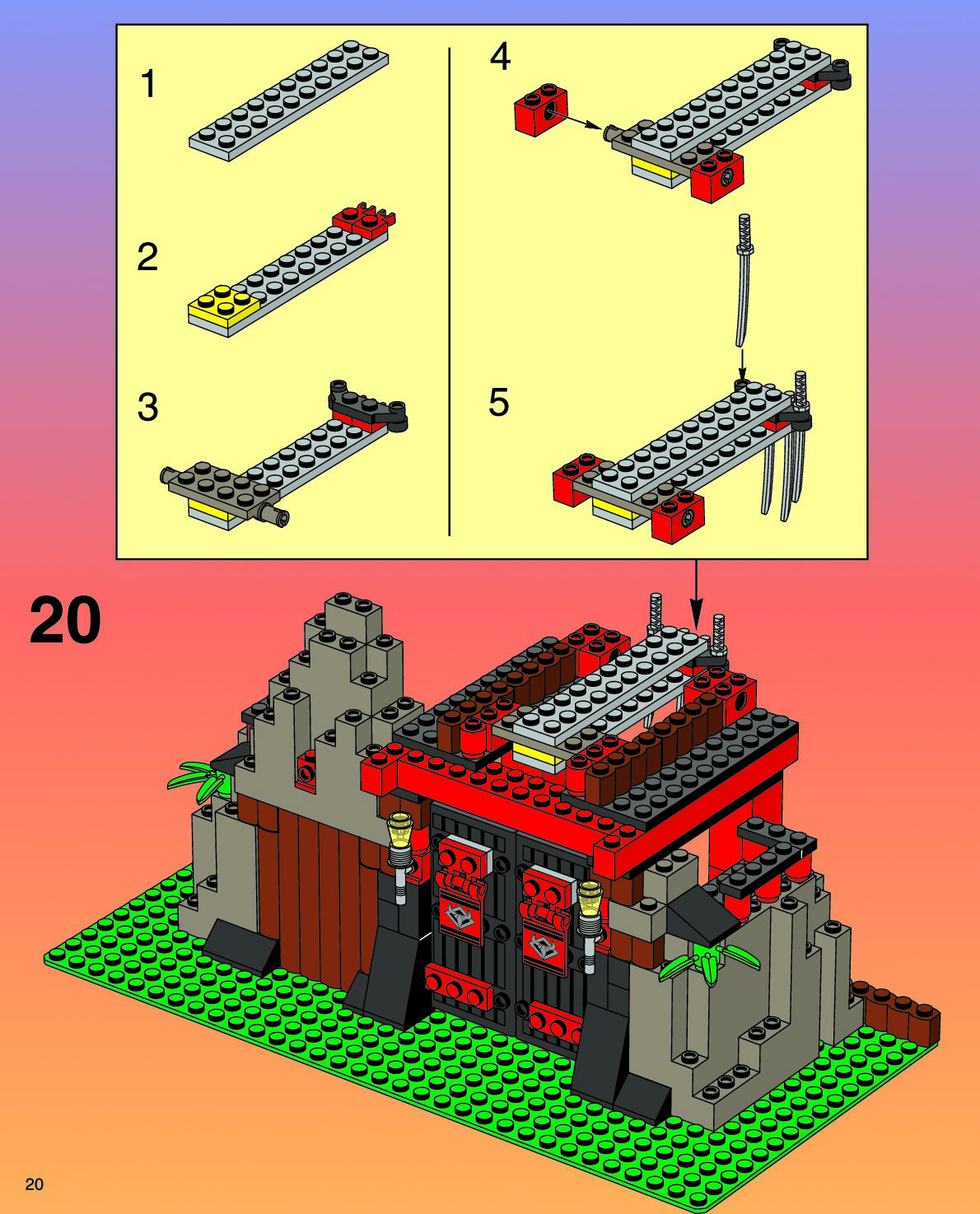 1

2

3

4

5

20

20