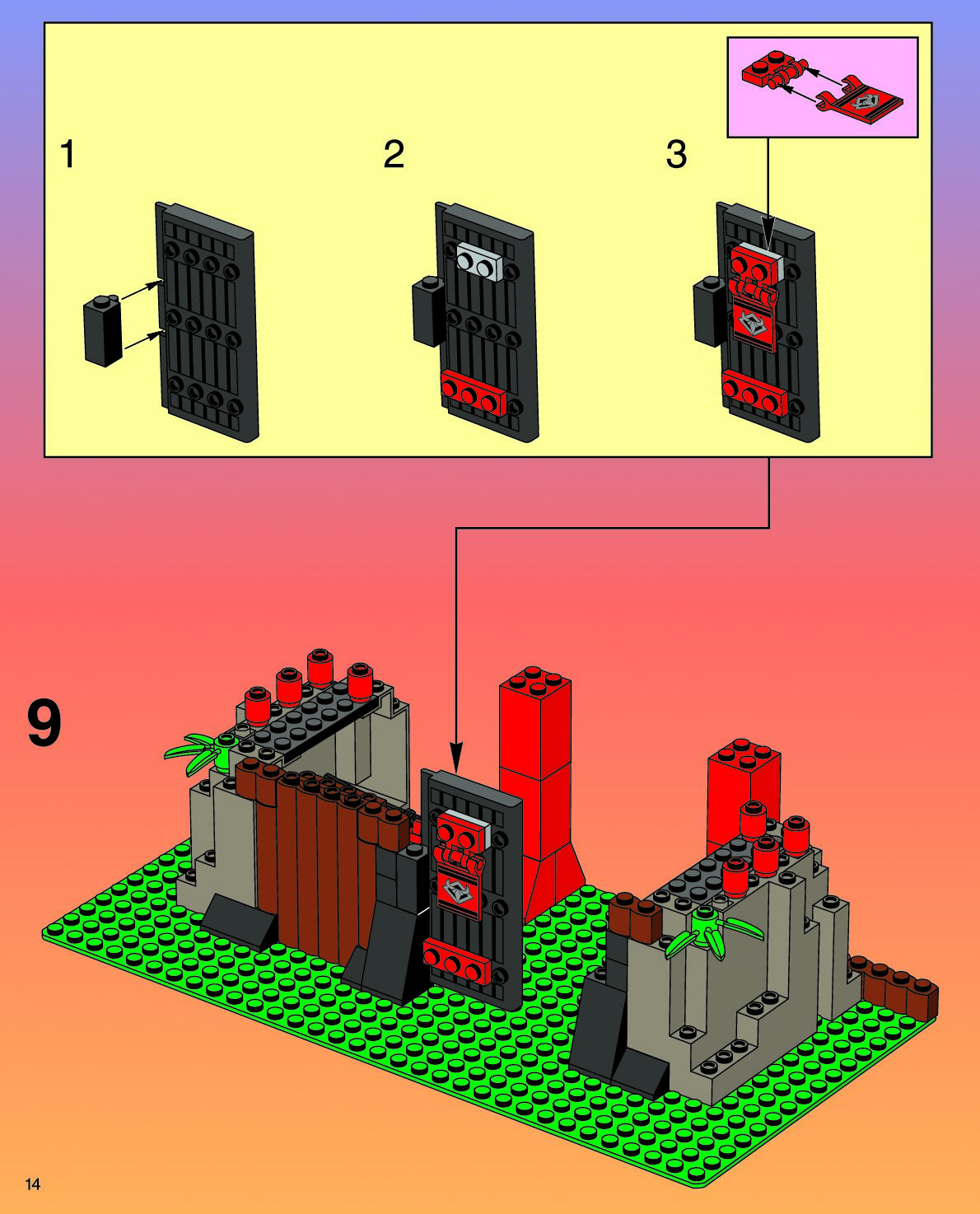 1

2

3

9

14