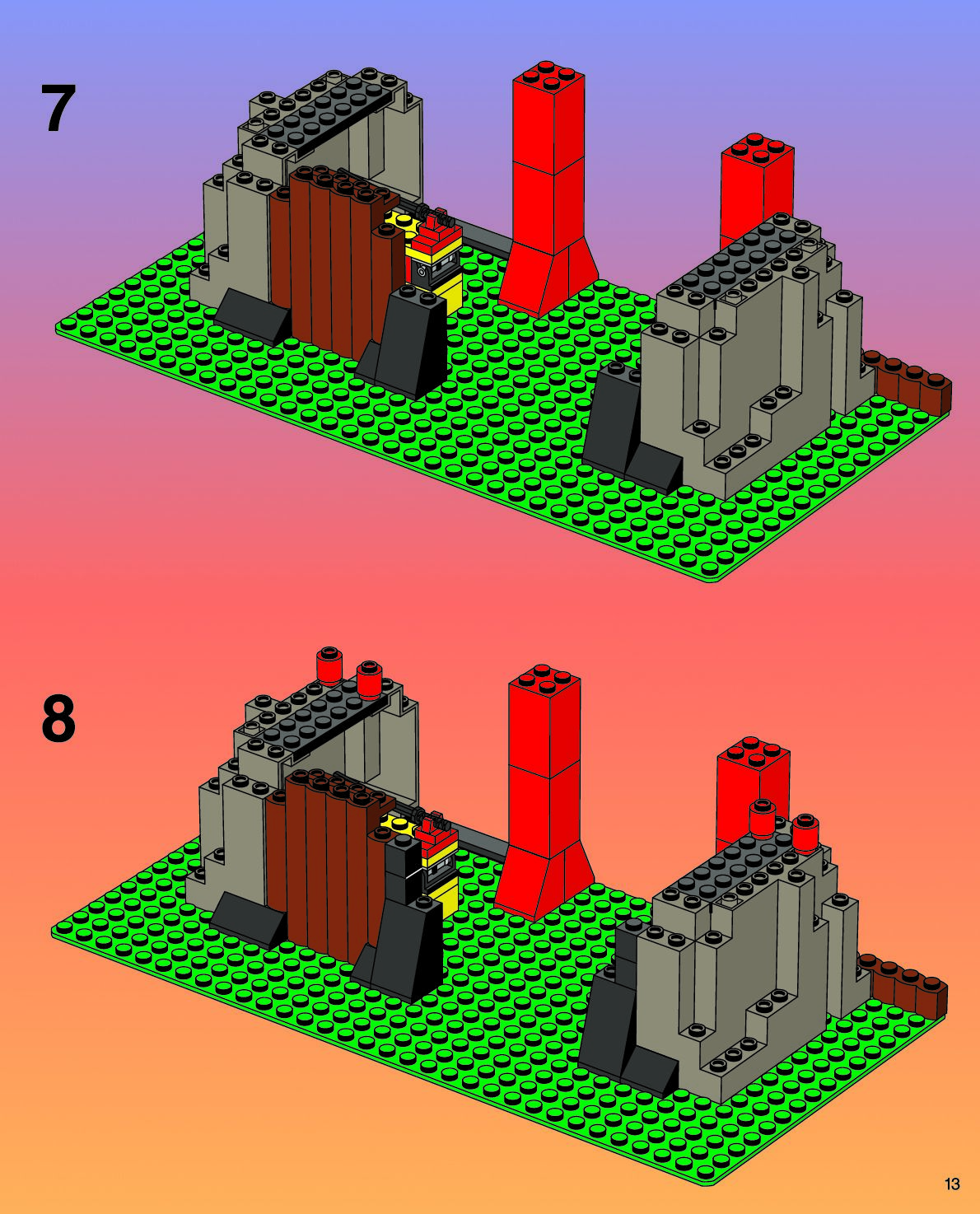 7

8

13