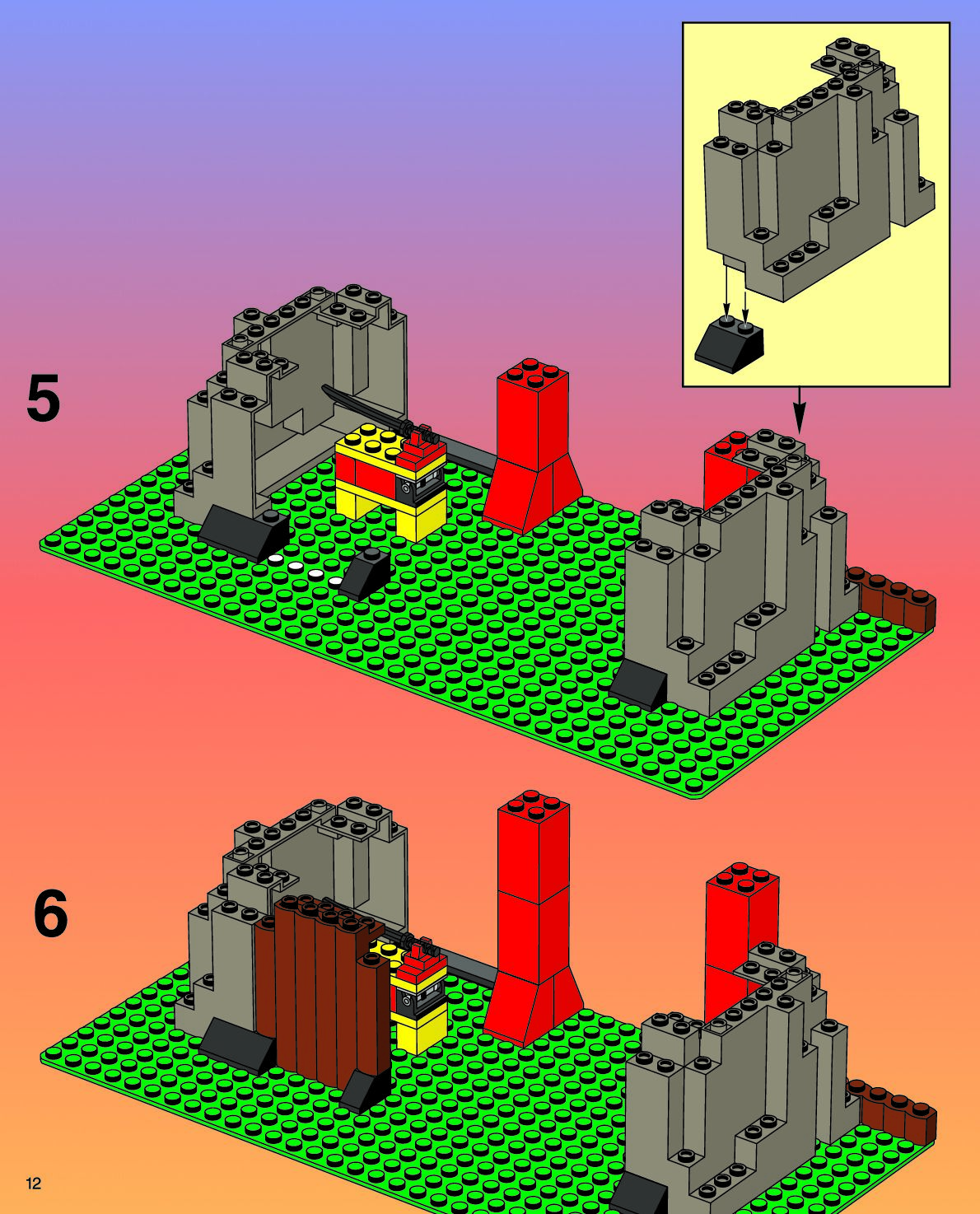 5

6

12