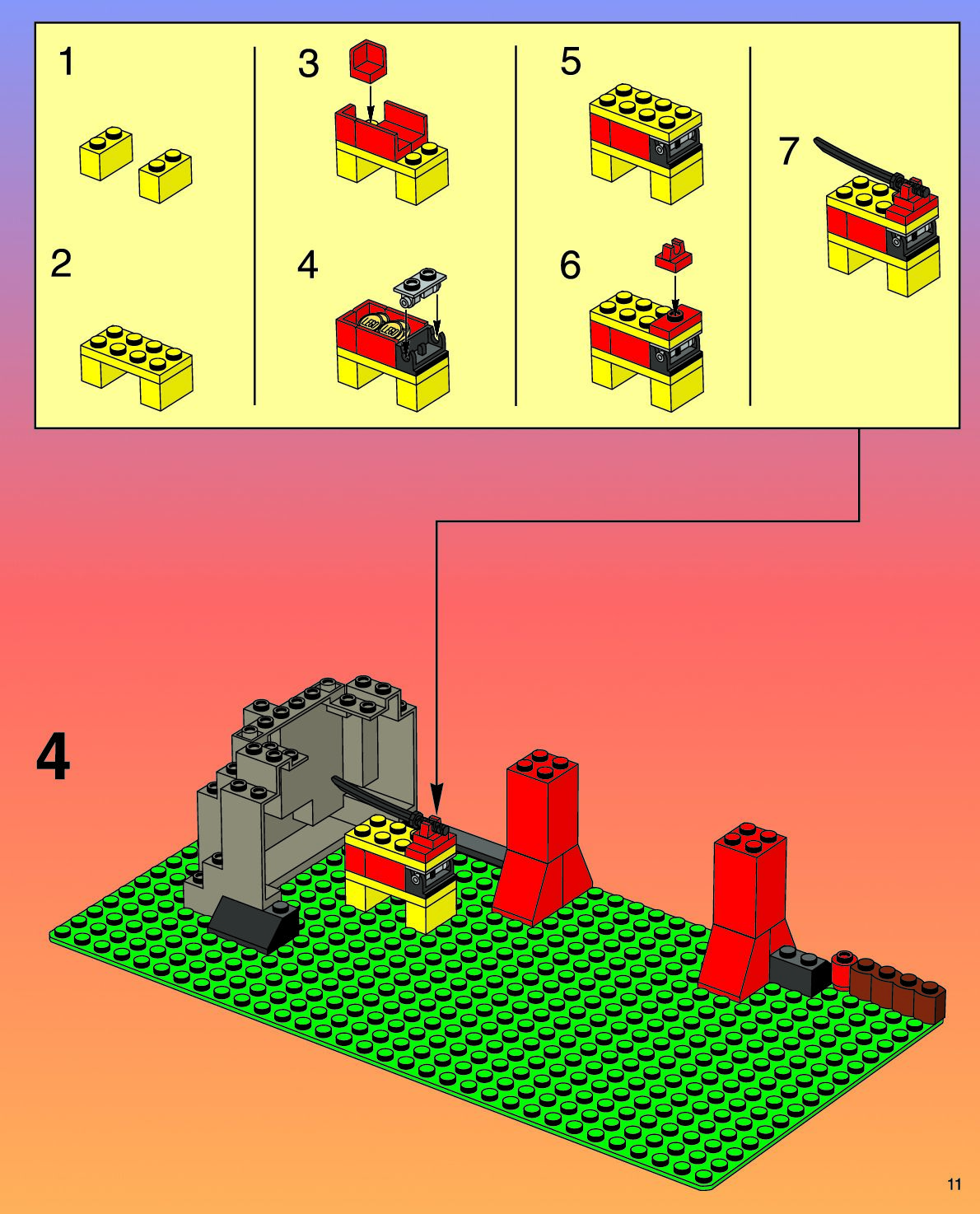 1

2

3

4

5

6

7

4

11