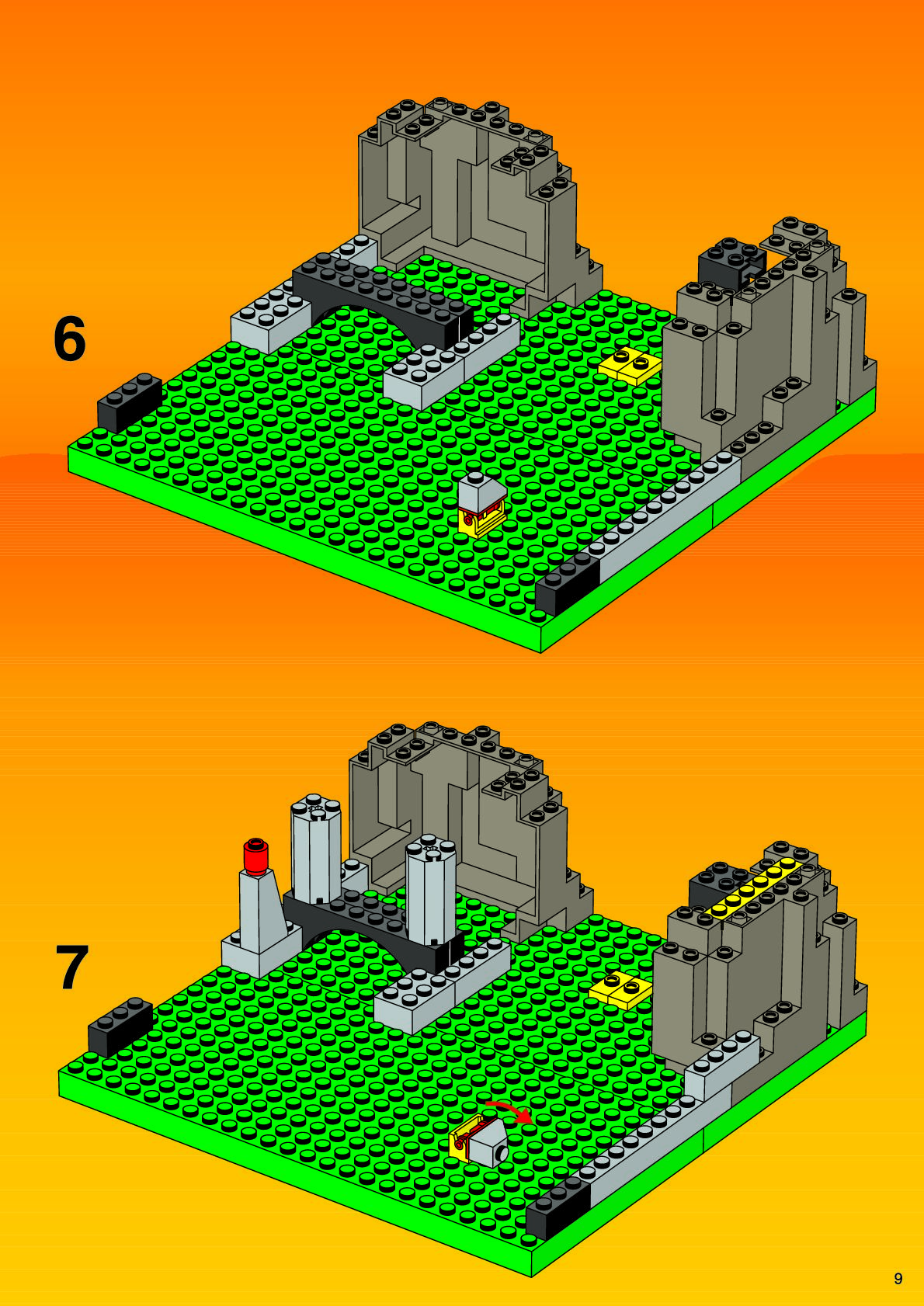 6

7

9