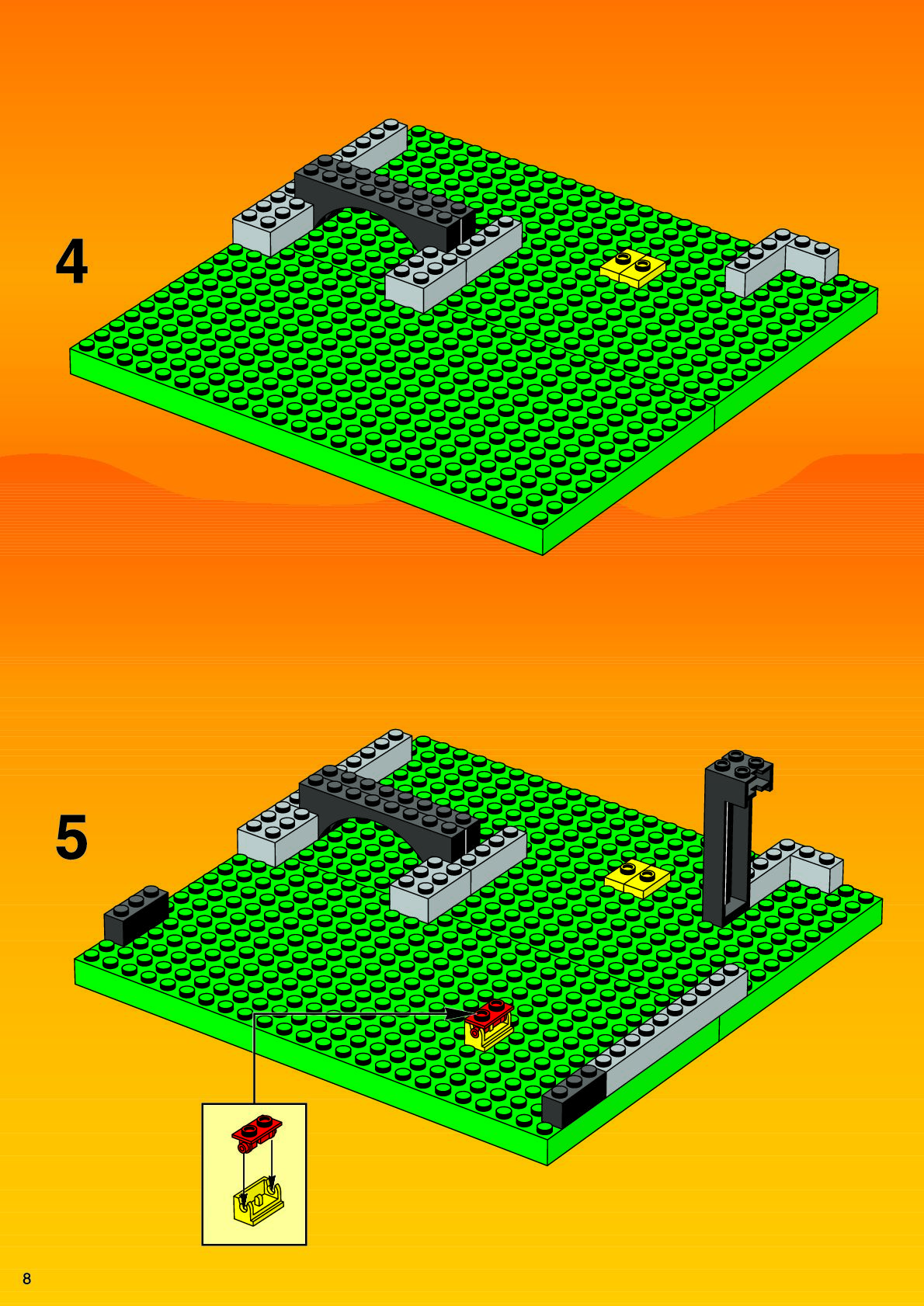 4

5

8