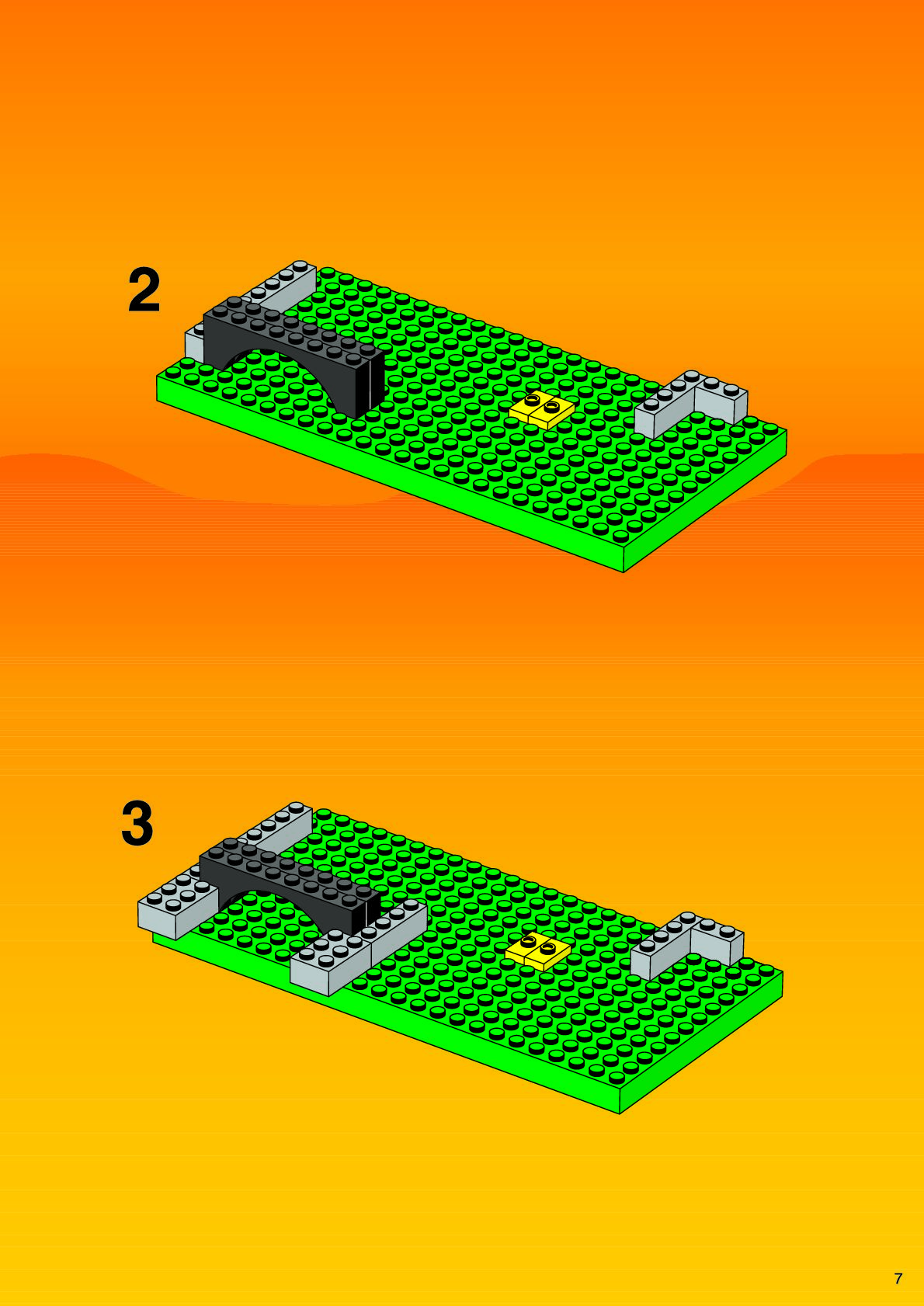 2

3

7