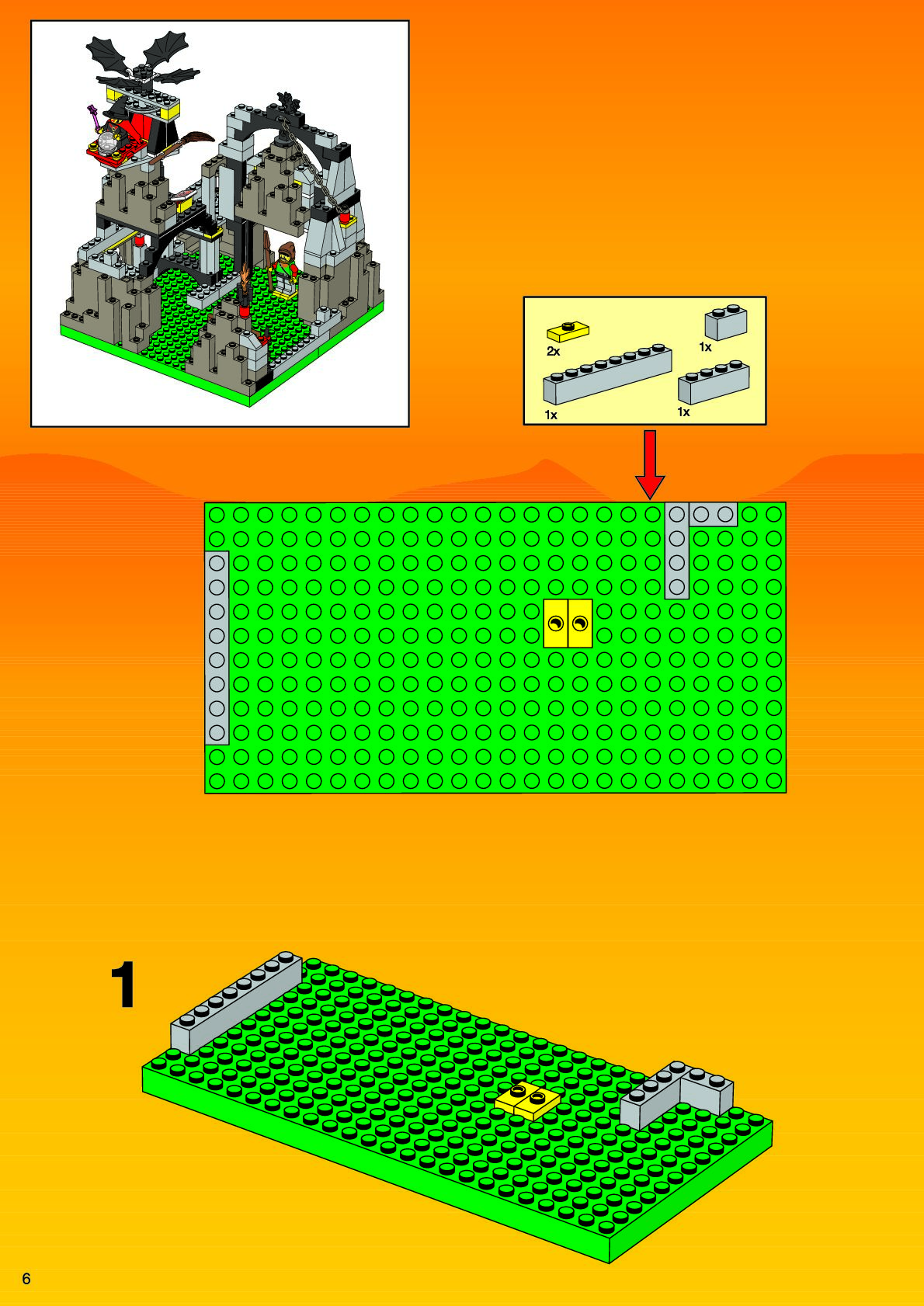 2x

1x

1x

1x

1

6