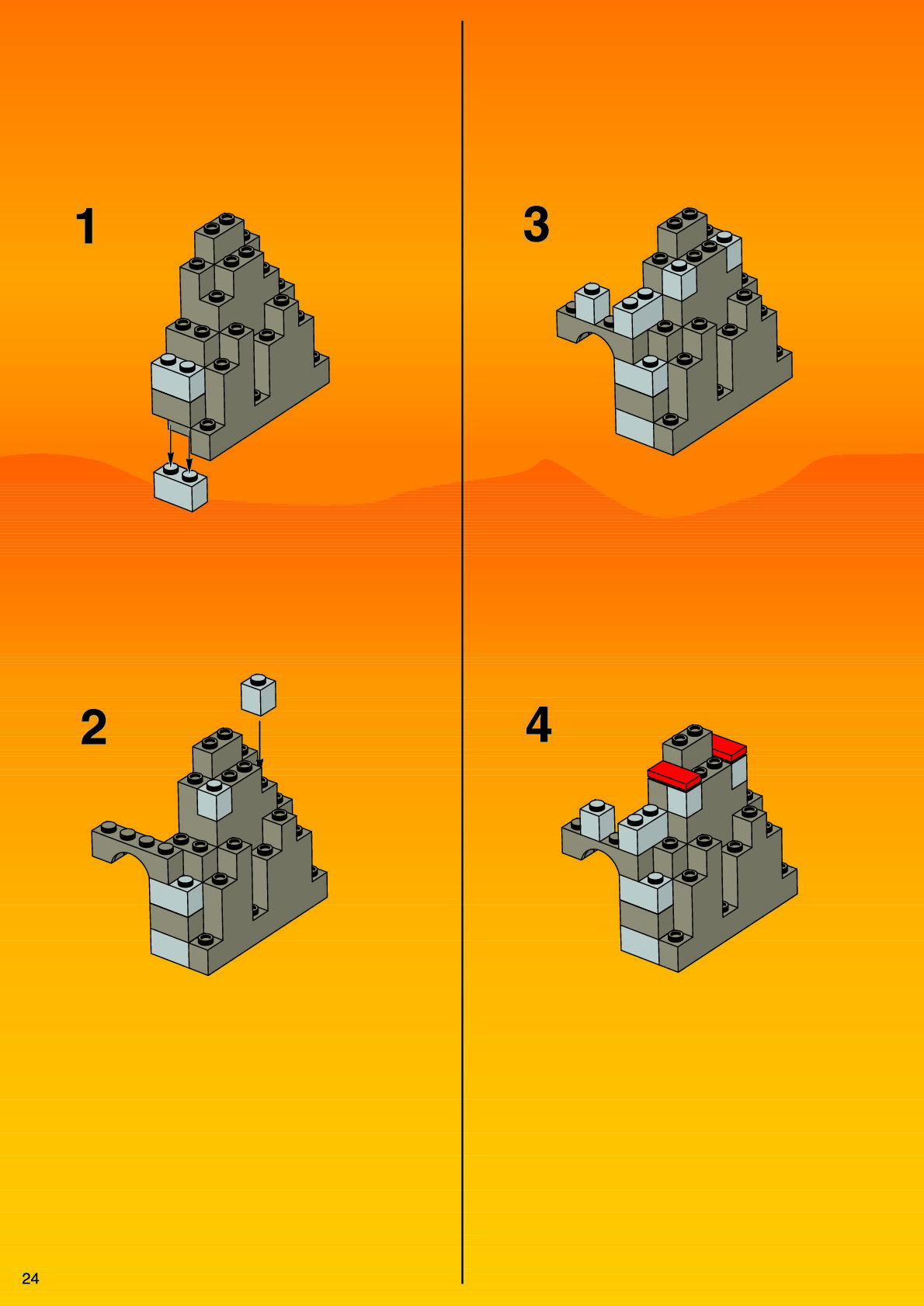 1

2

3

4

24