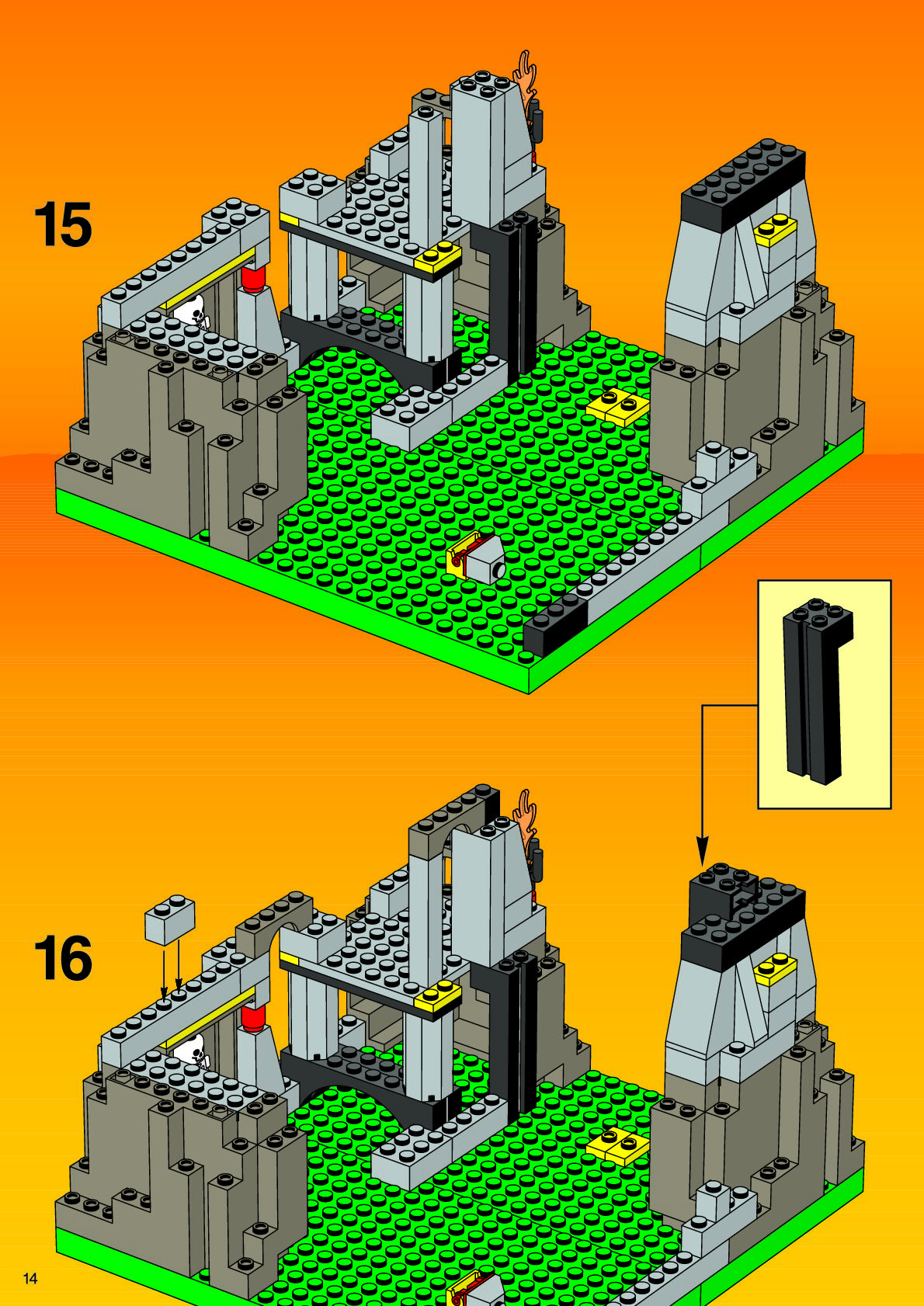 15

16

14