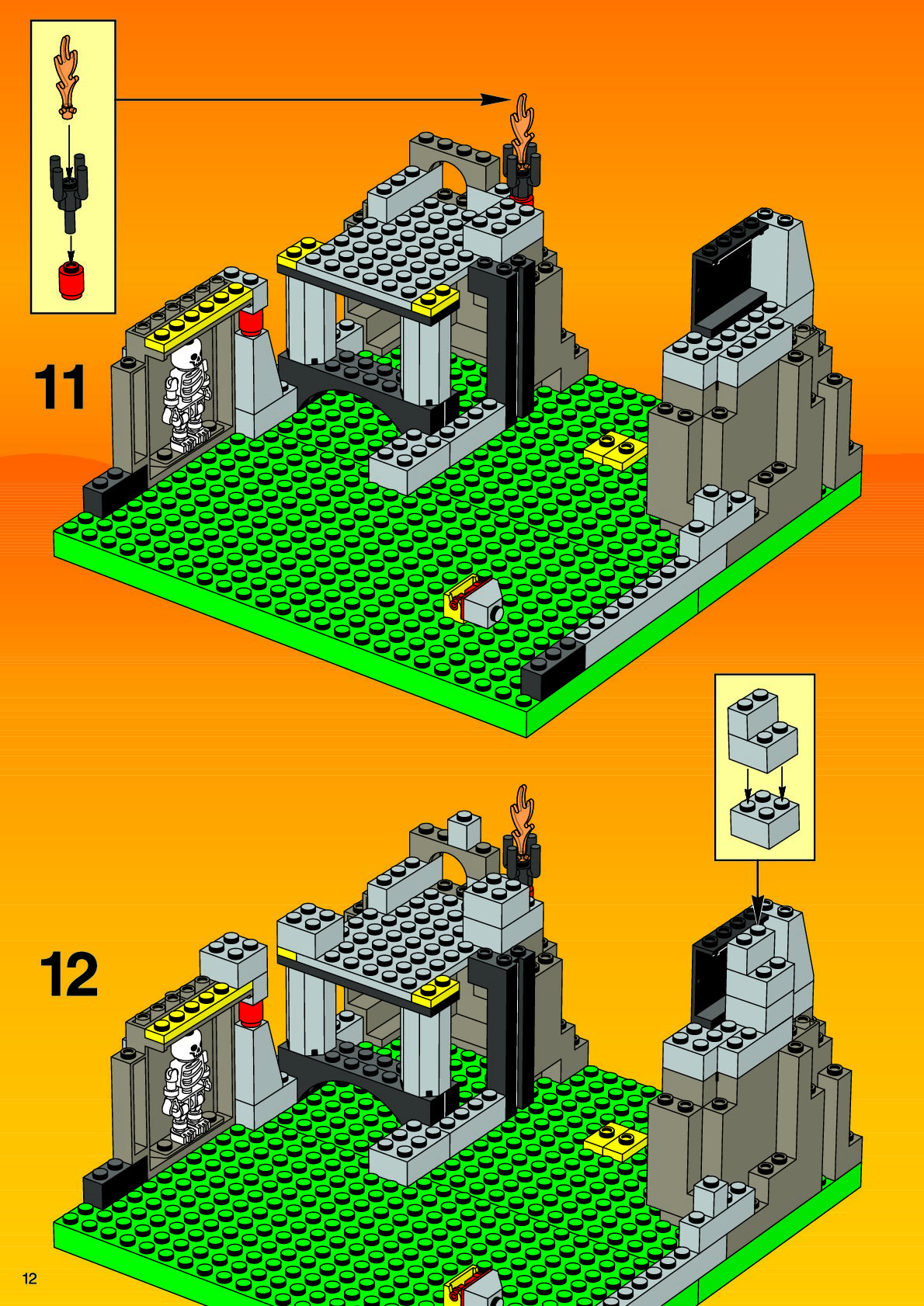 11

12

12