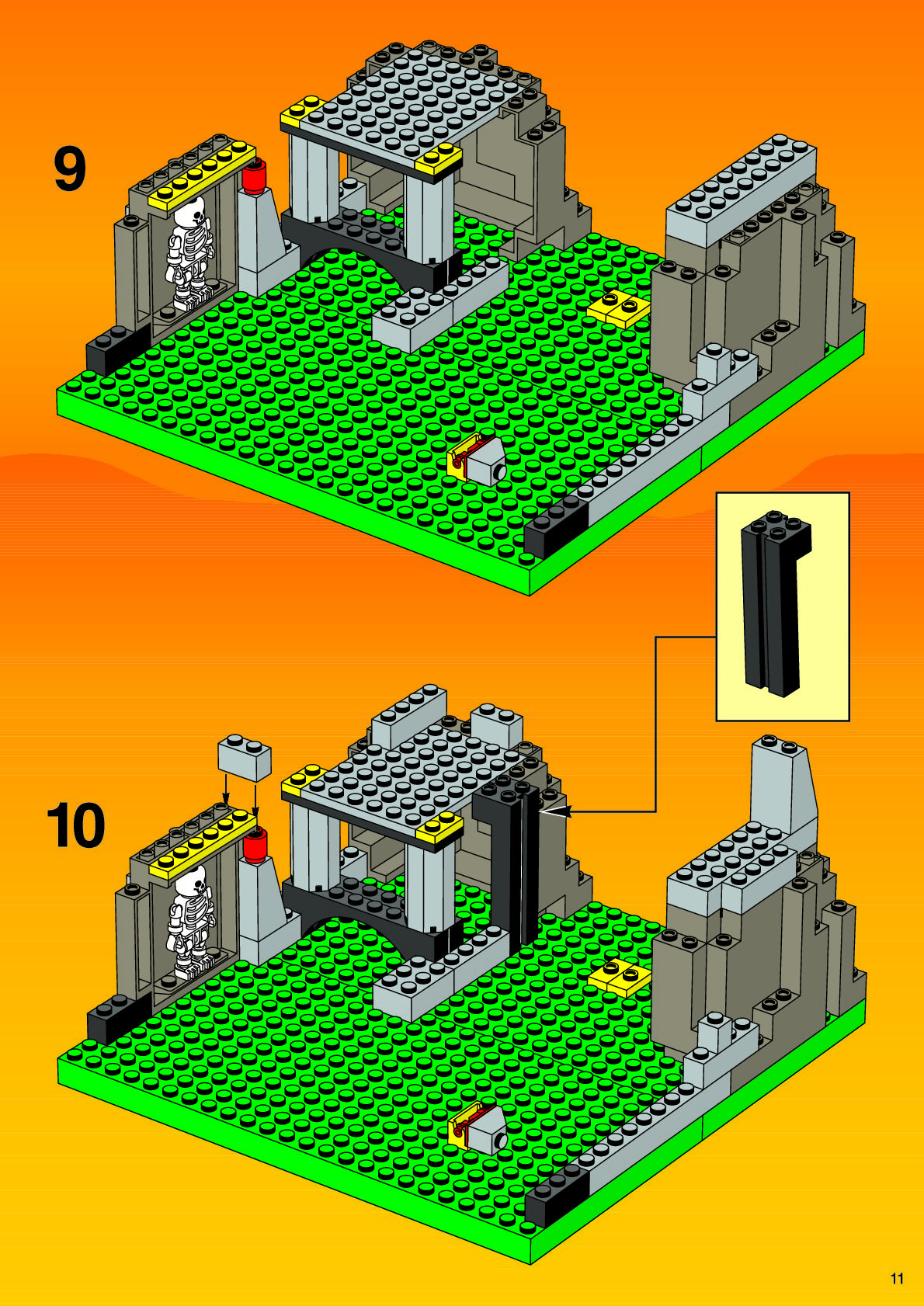 9

10

11