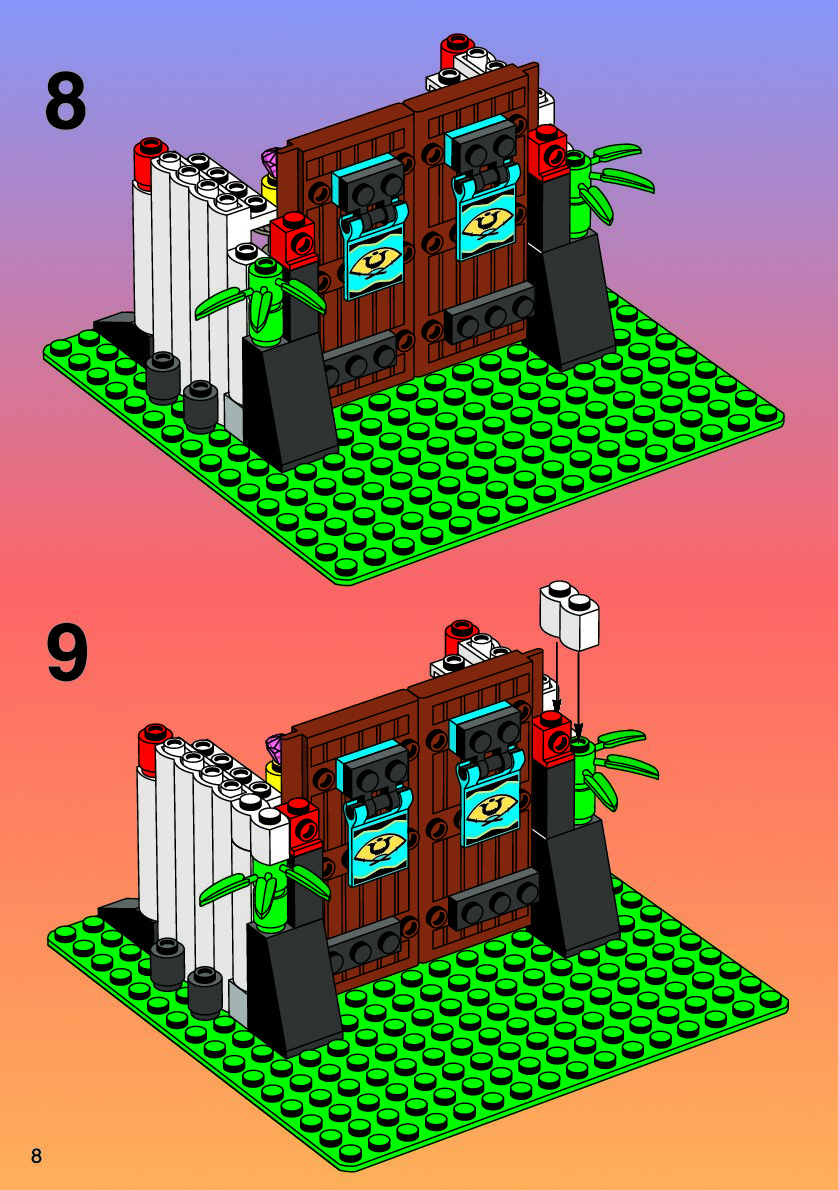 8

9

8