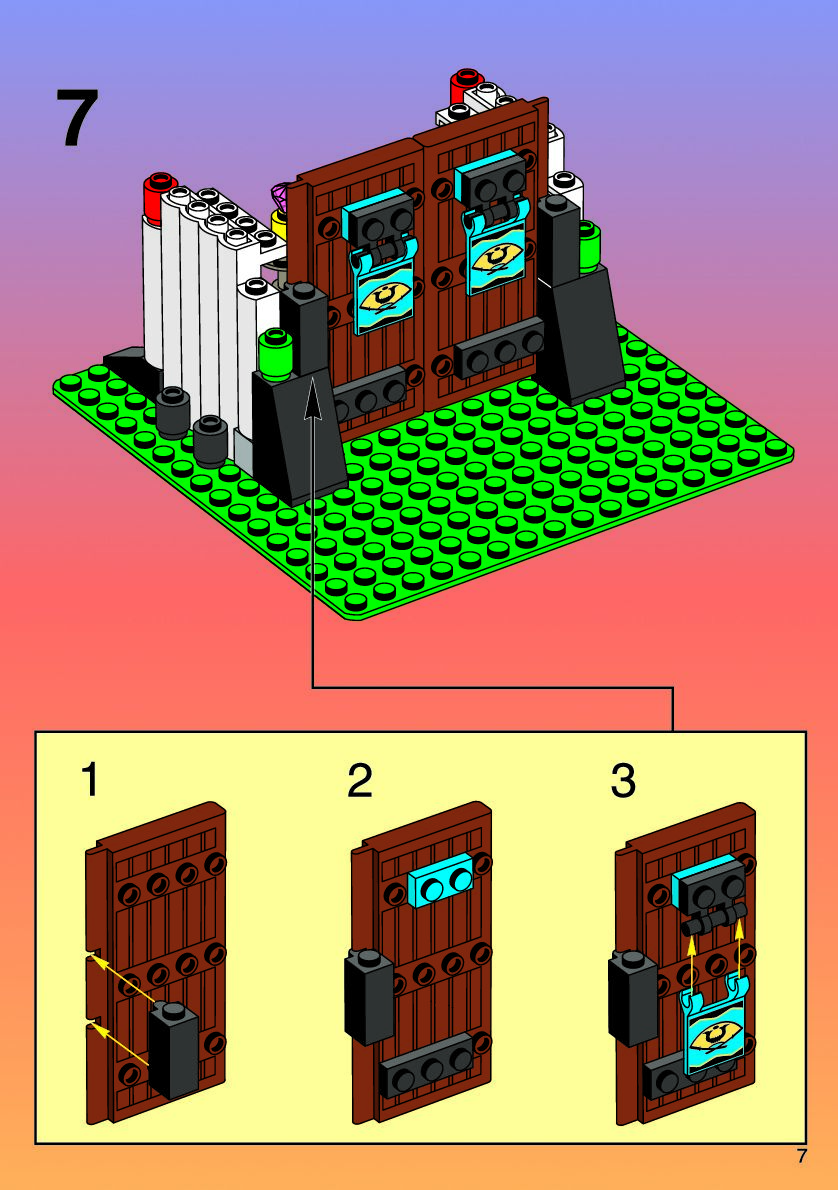 7

1

2

3

7