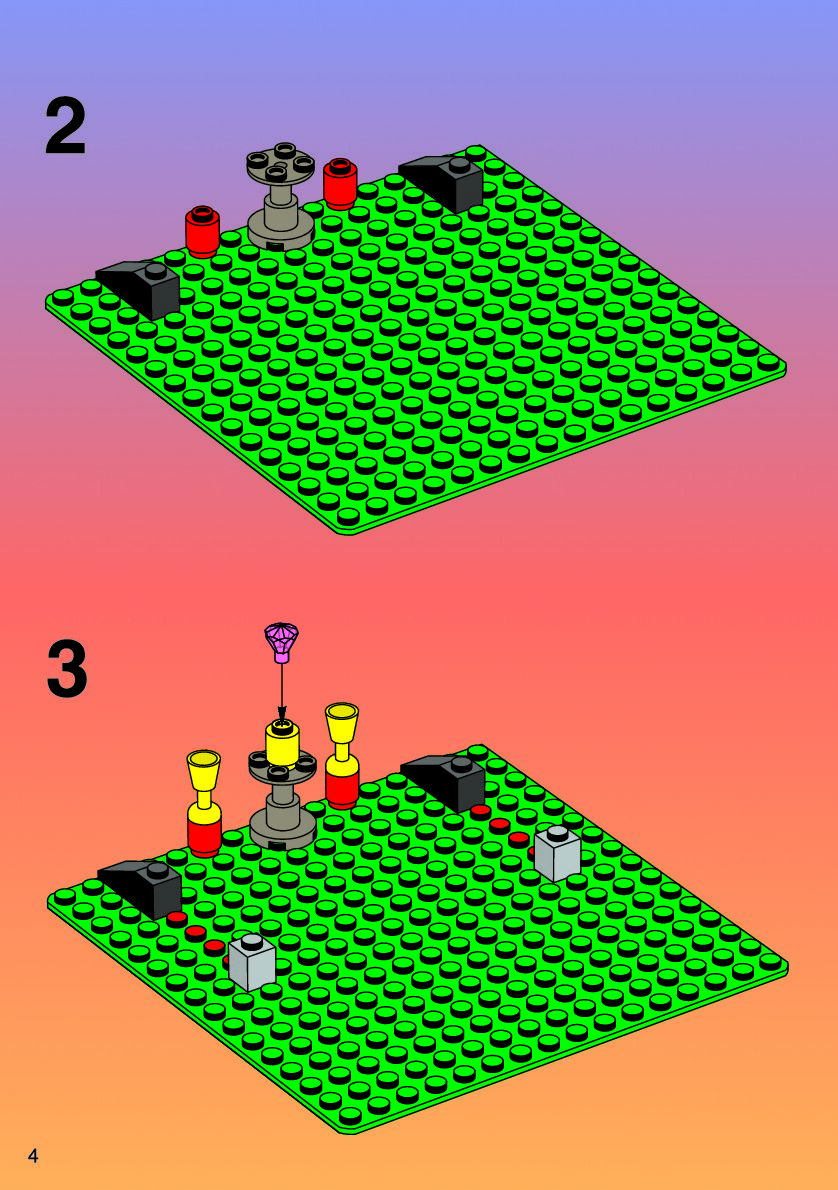 2

3

4