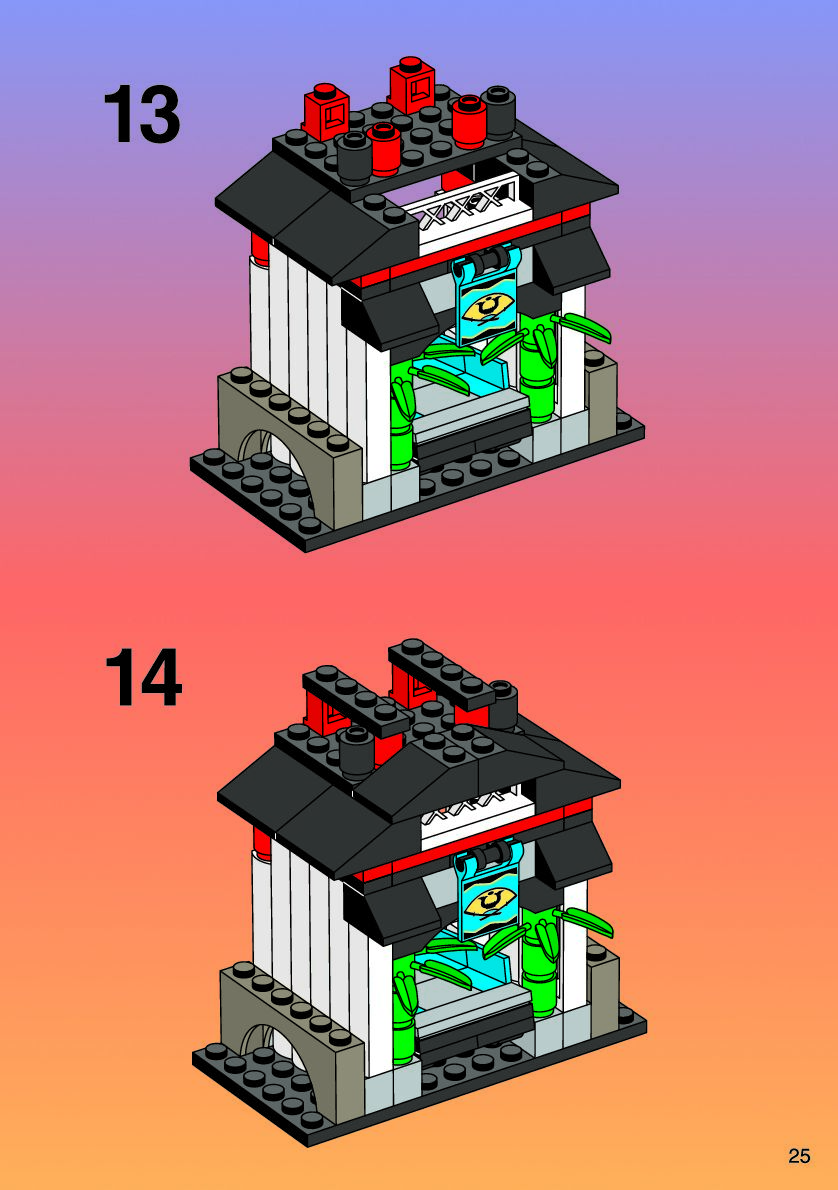 13

14

25