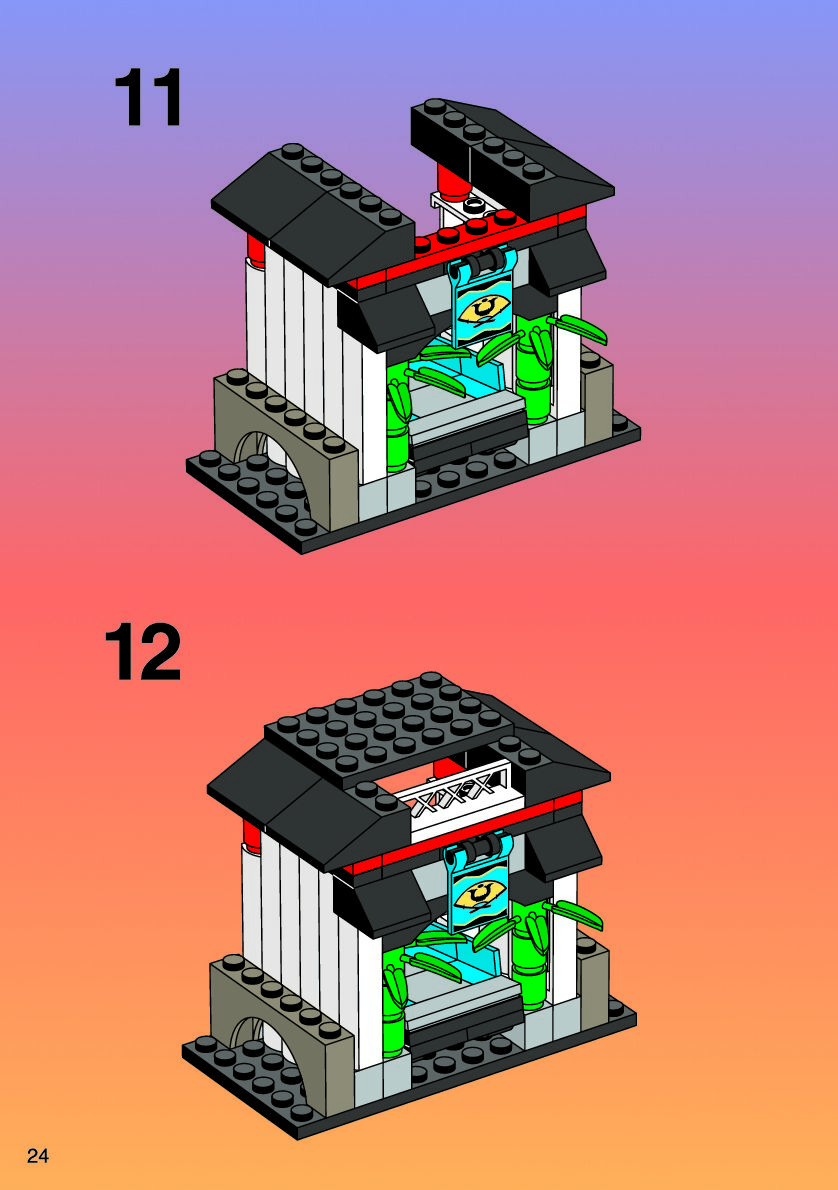 11

12

24