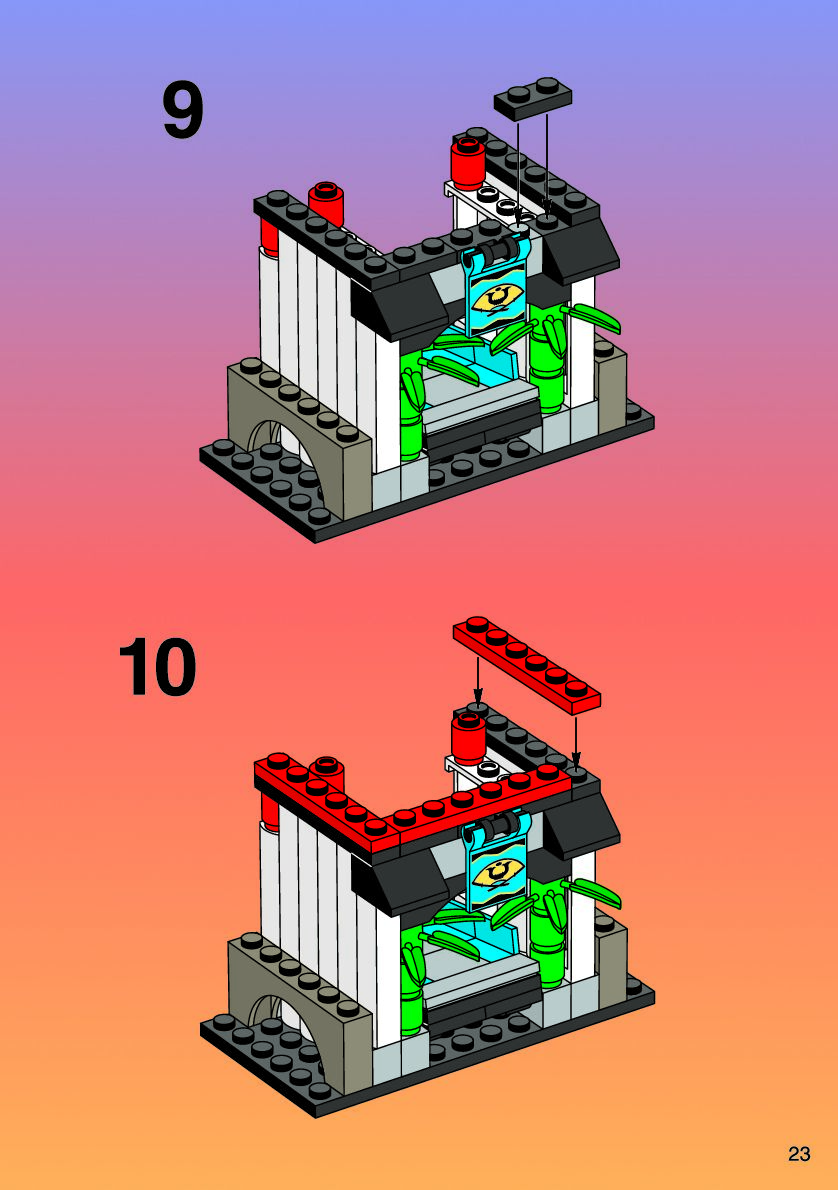 9

10

23