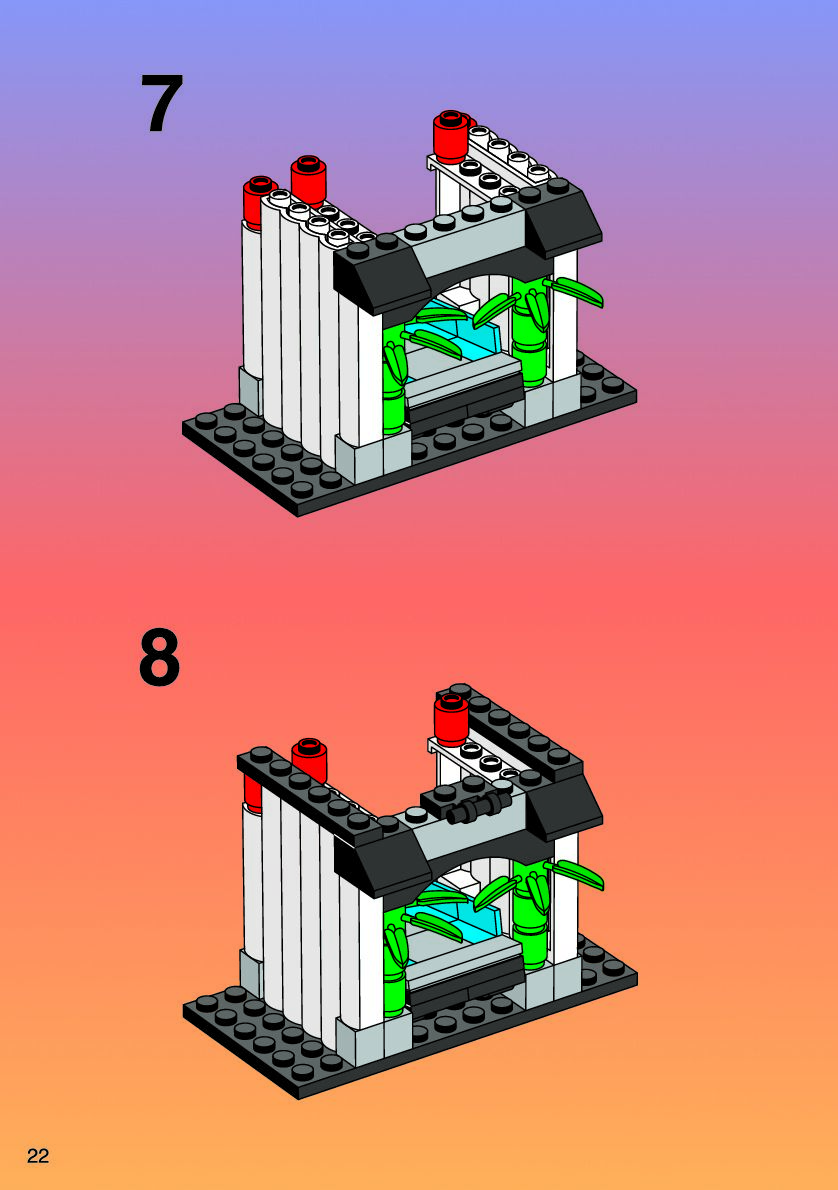 7

8

22