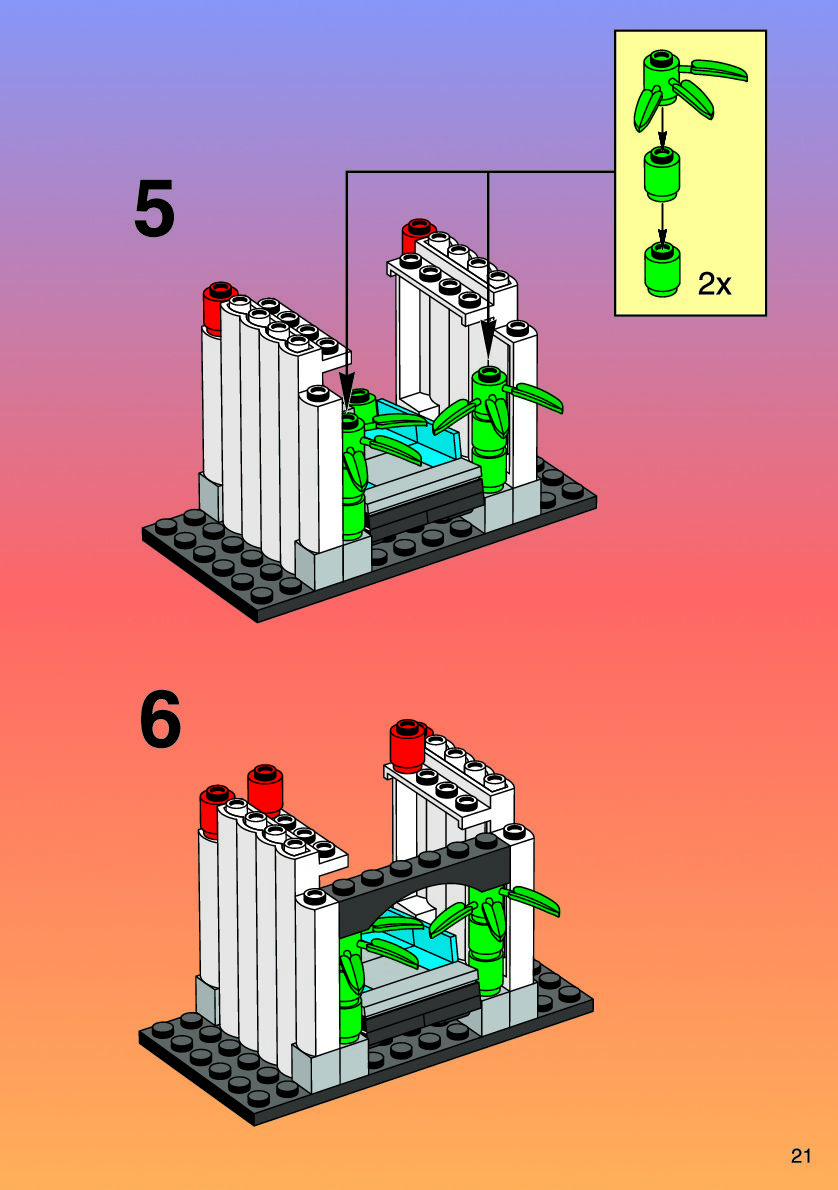 5

2x

6

21