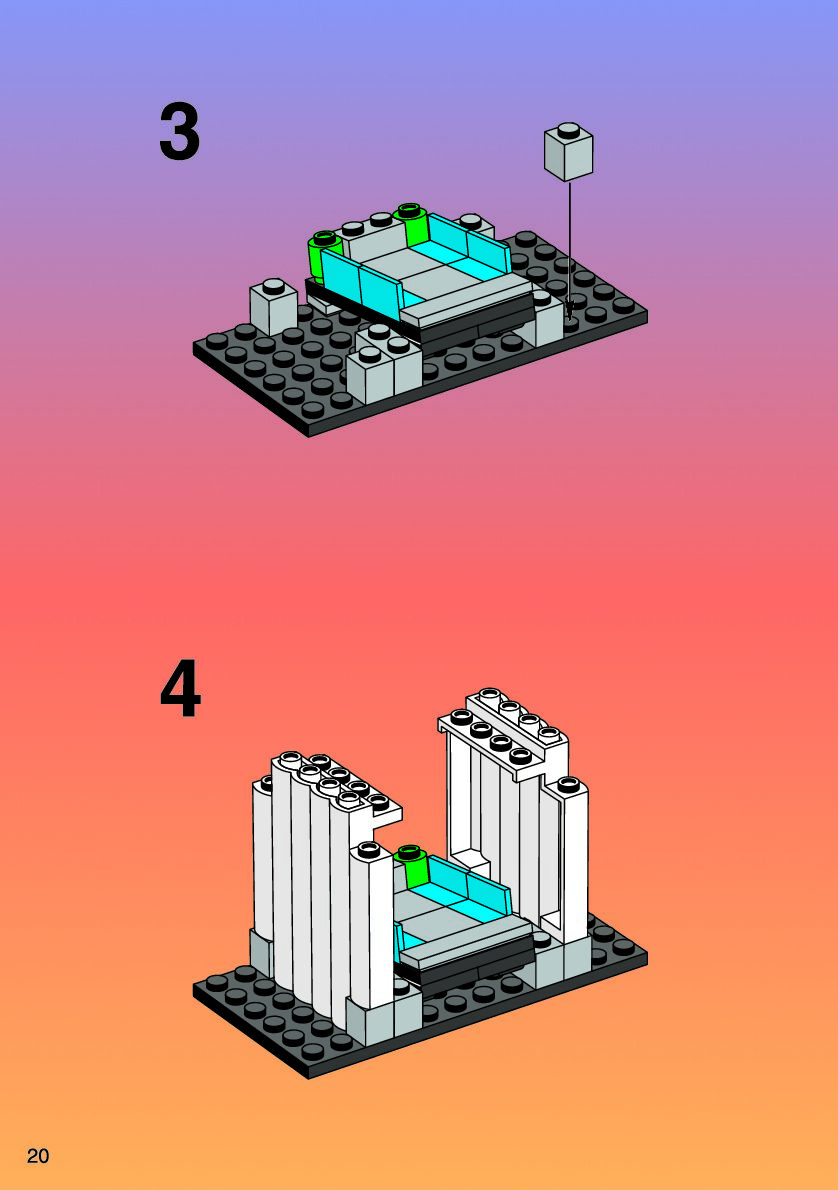 3

4

20