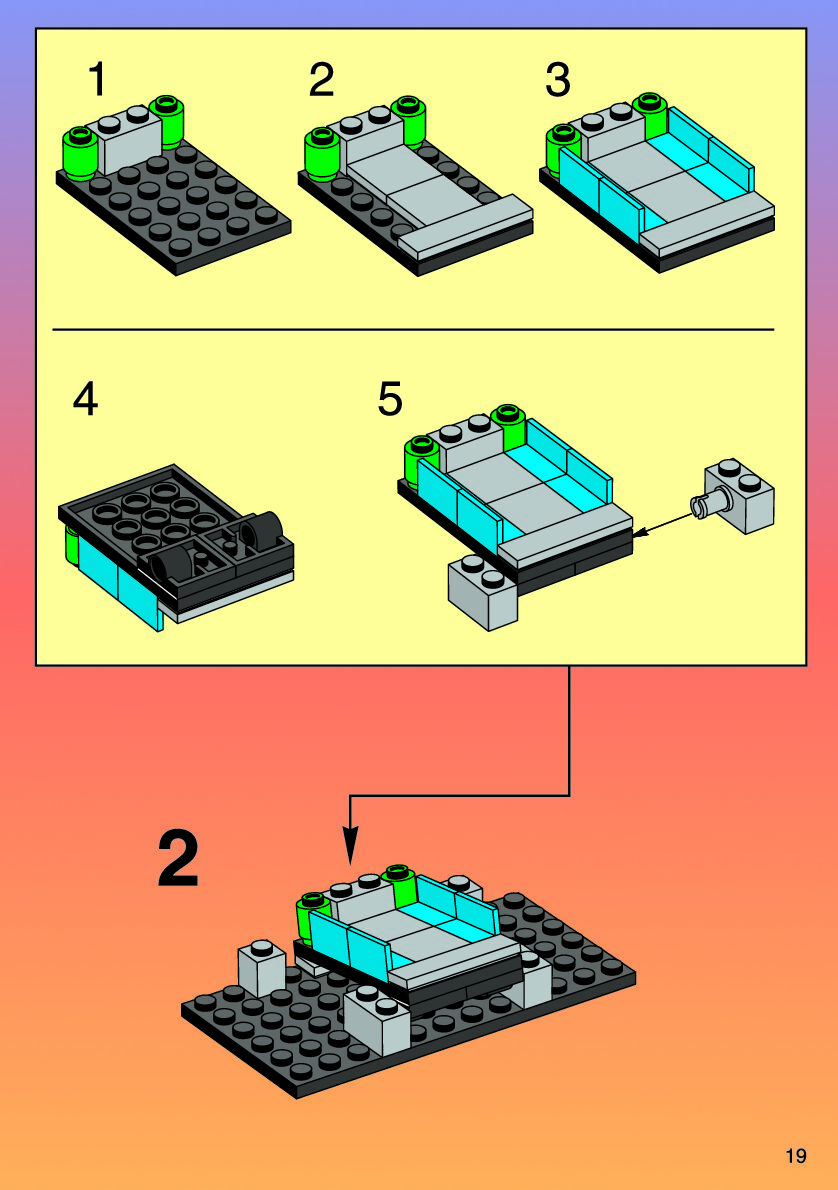 1

2

3

4

5

2

19