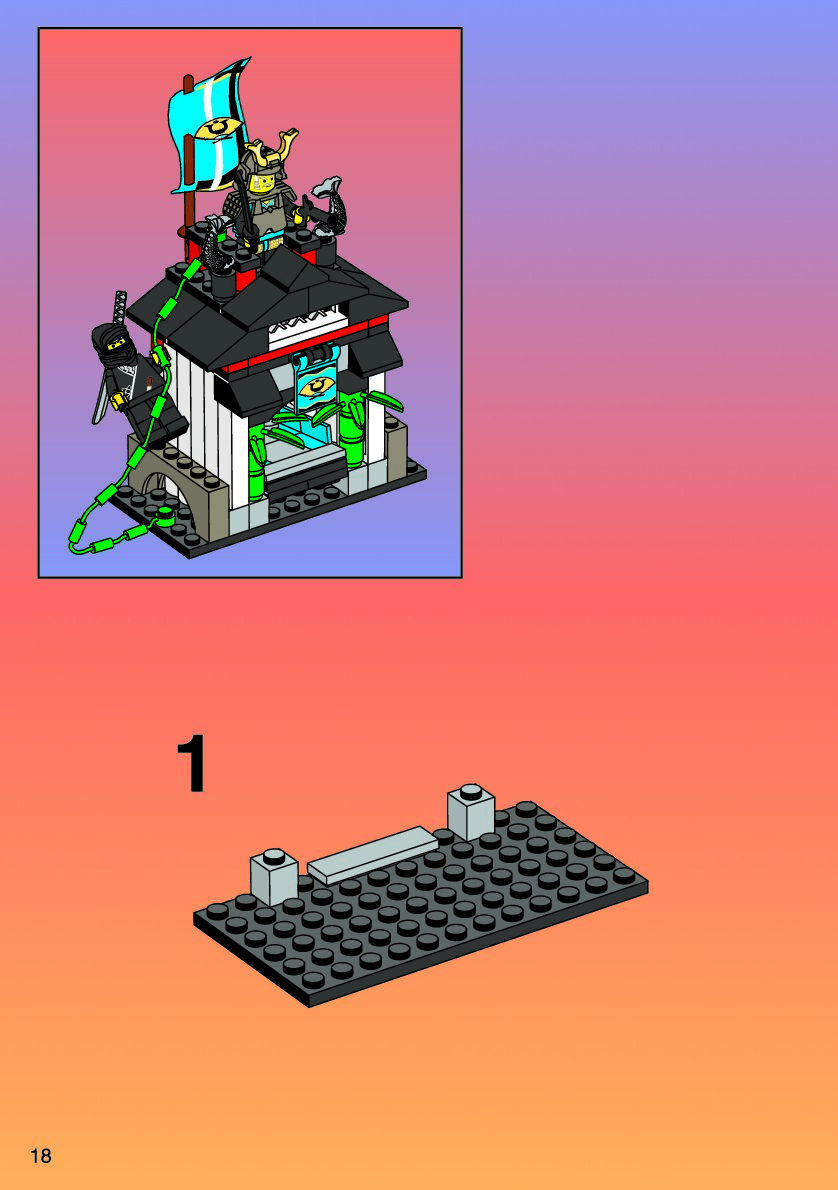 1

18