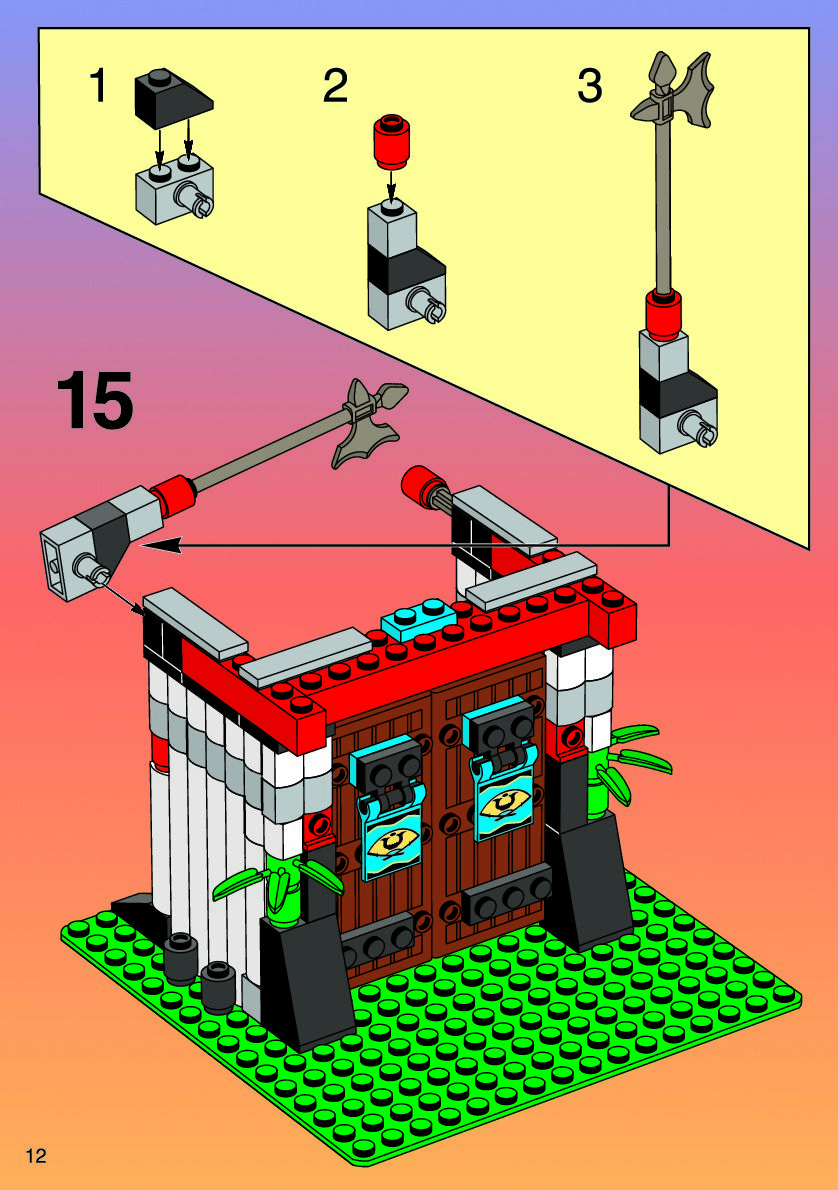 1

2

3

15

12