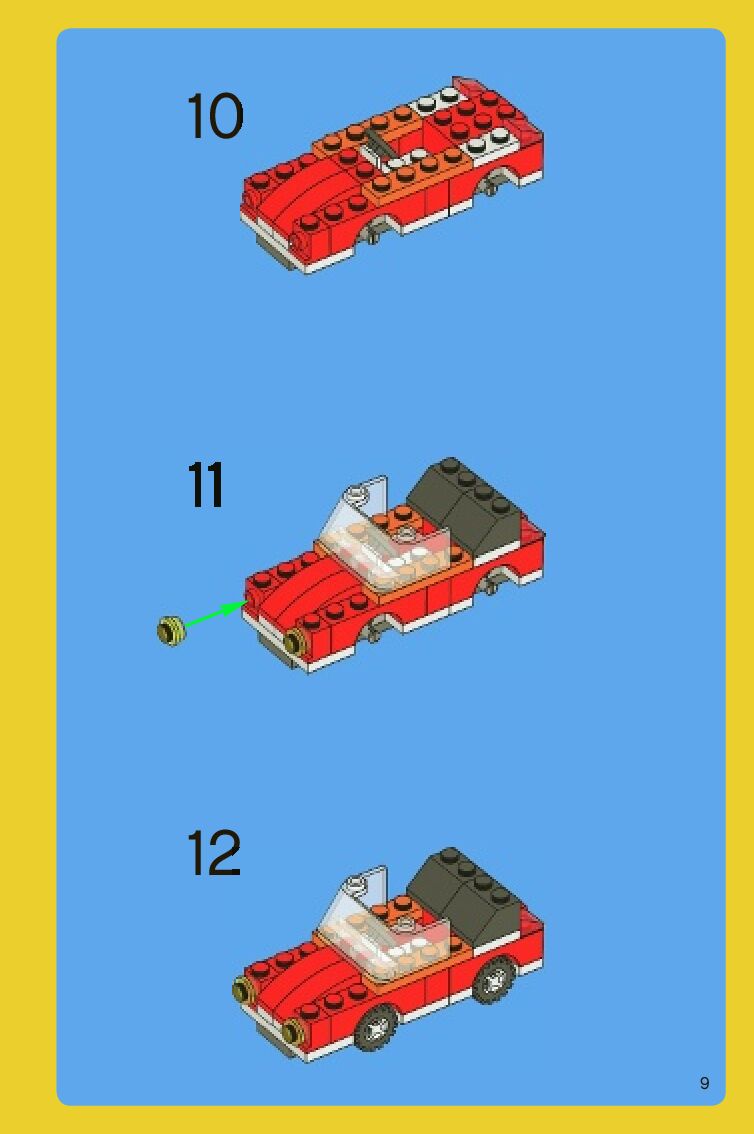 10

11

12

9