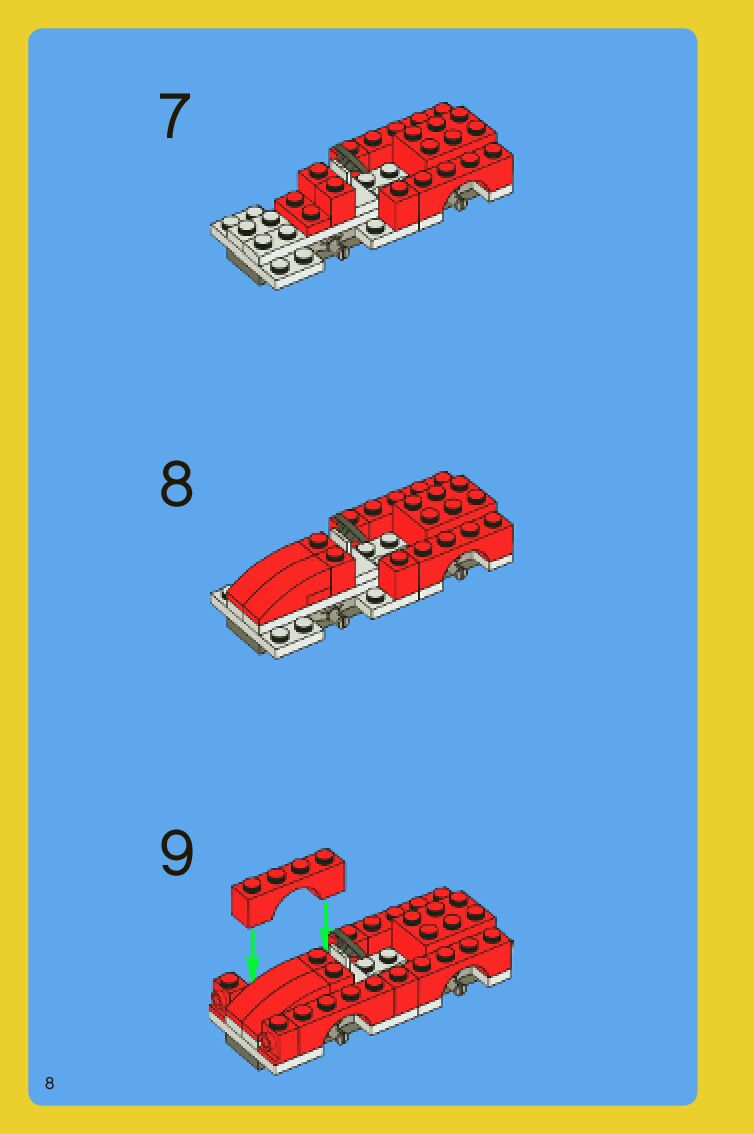 7

8

9

8