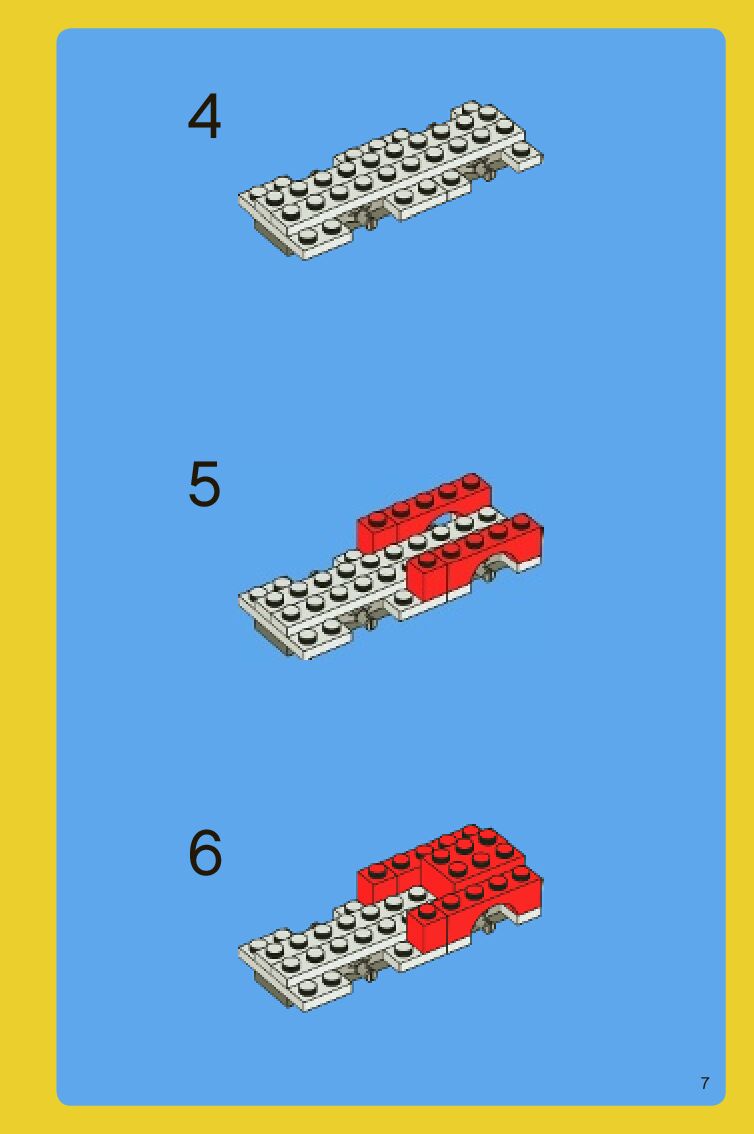 4

5

6

7