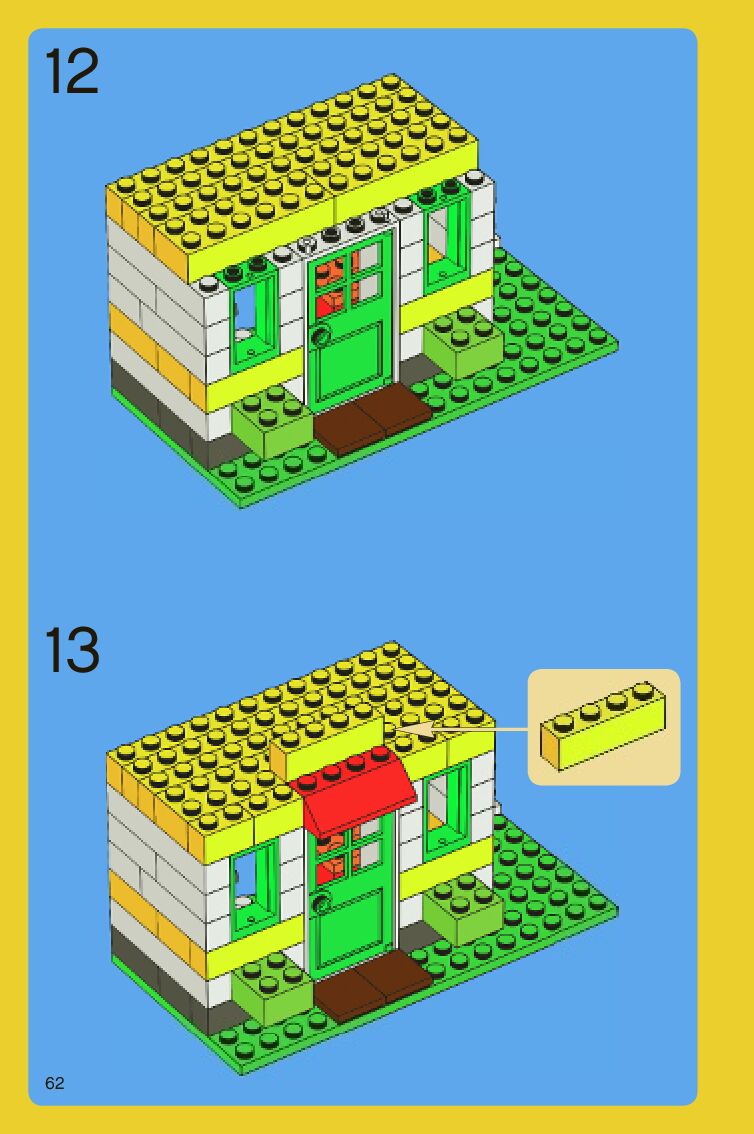 12

13

62