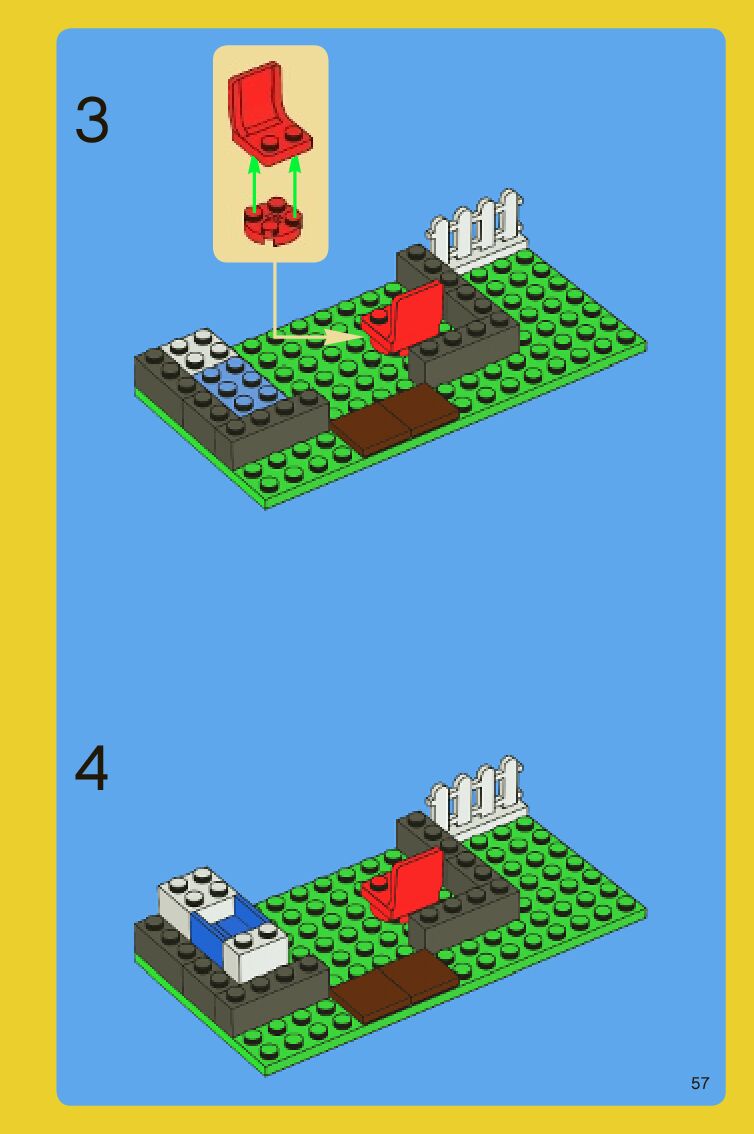 3

4

57