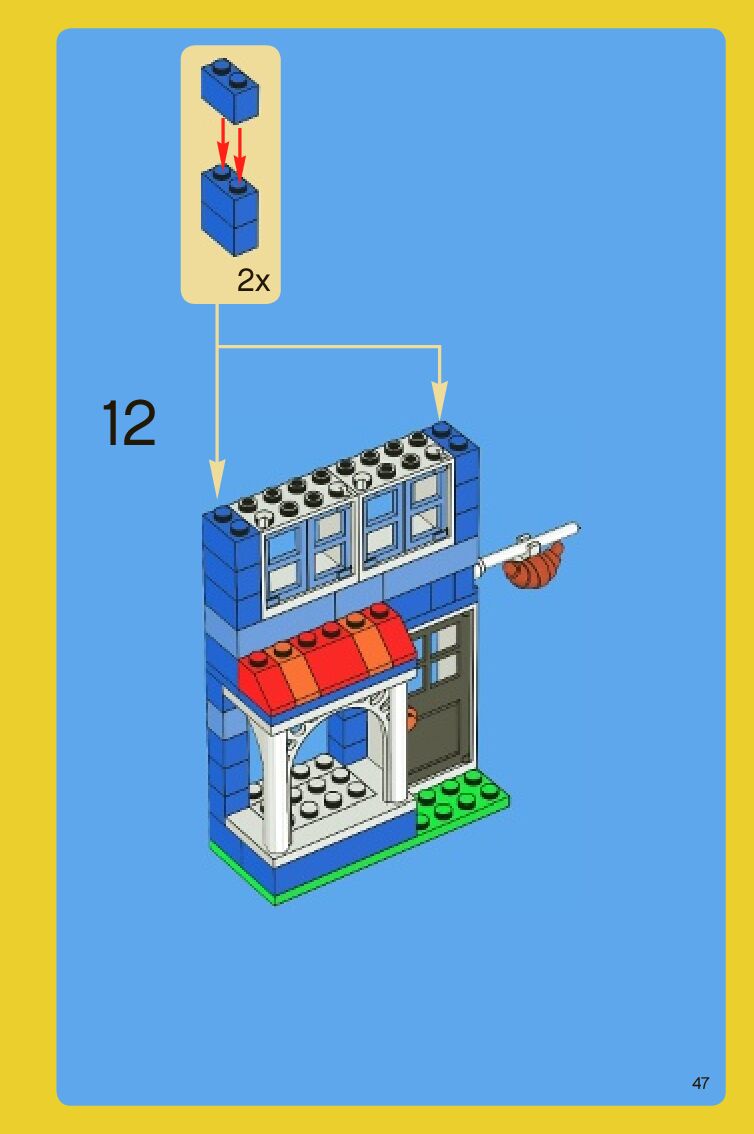 2x

12

47