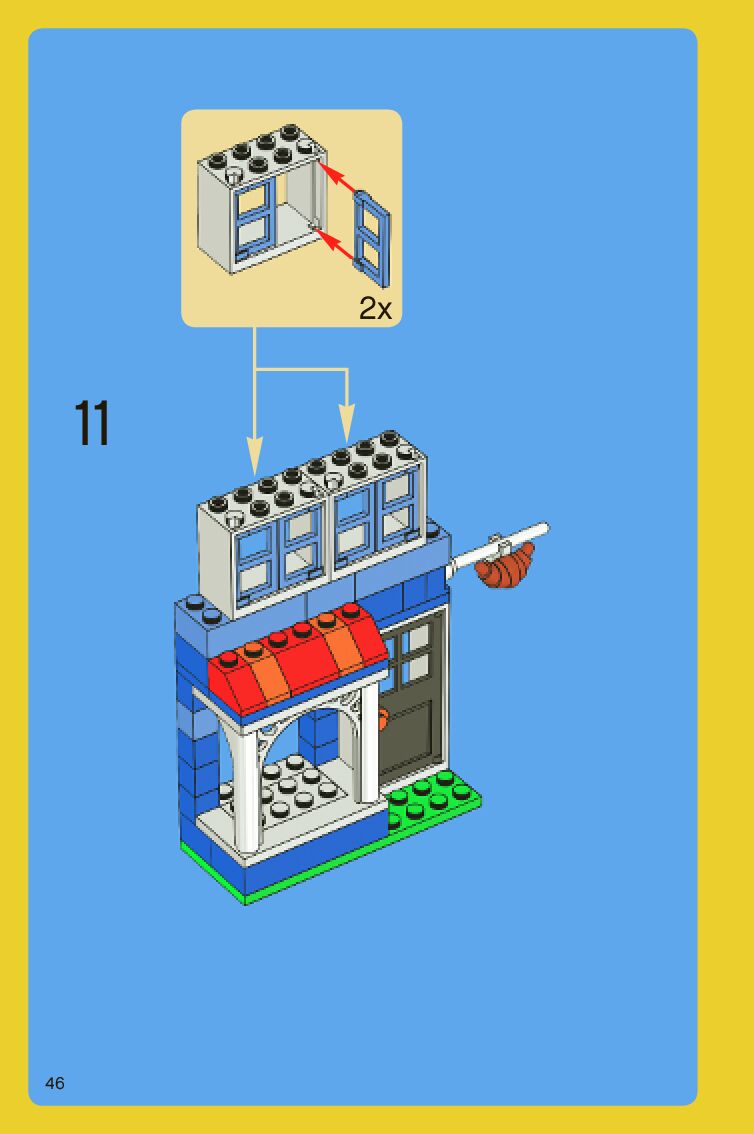 2x

11

46