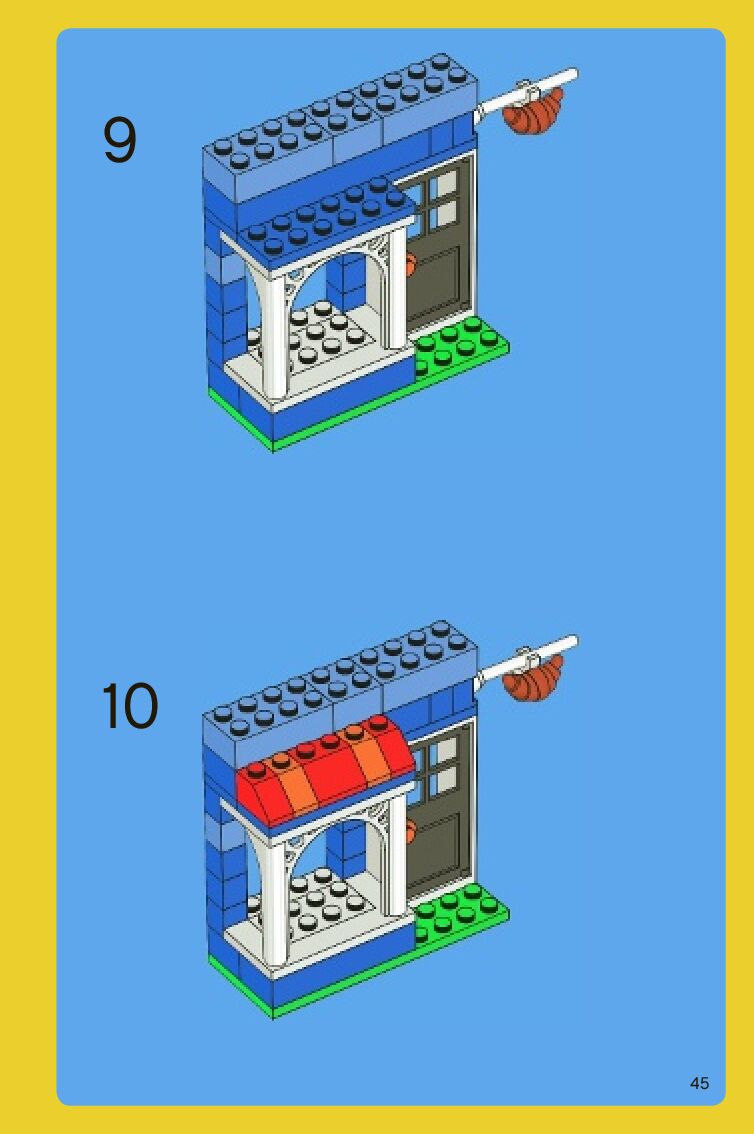 9

10

45