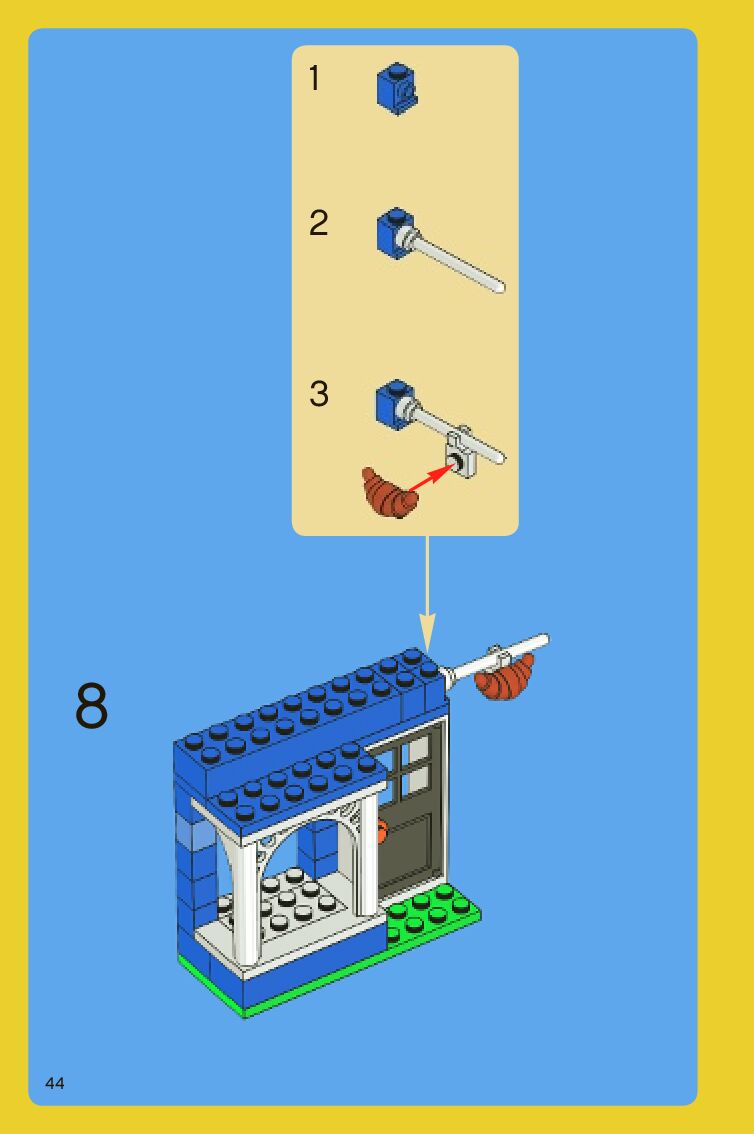 1

2

3

8

44