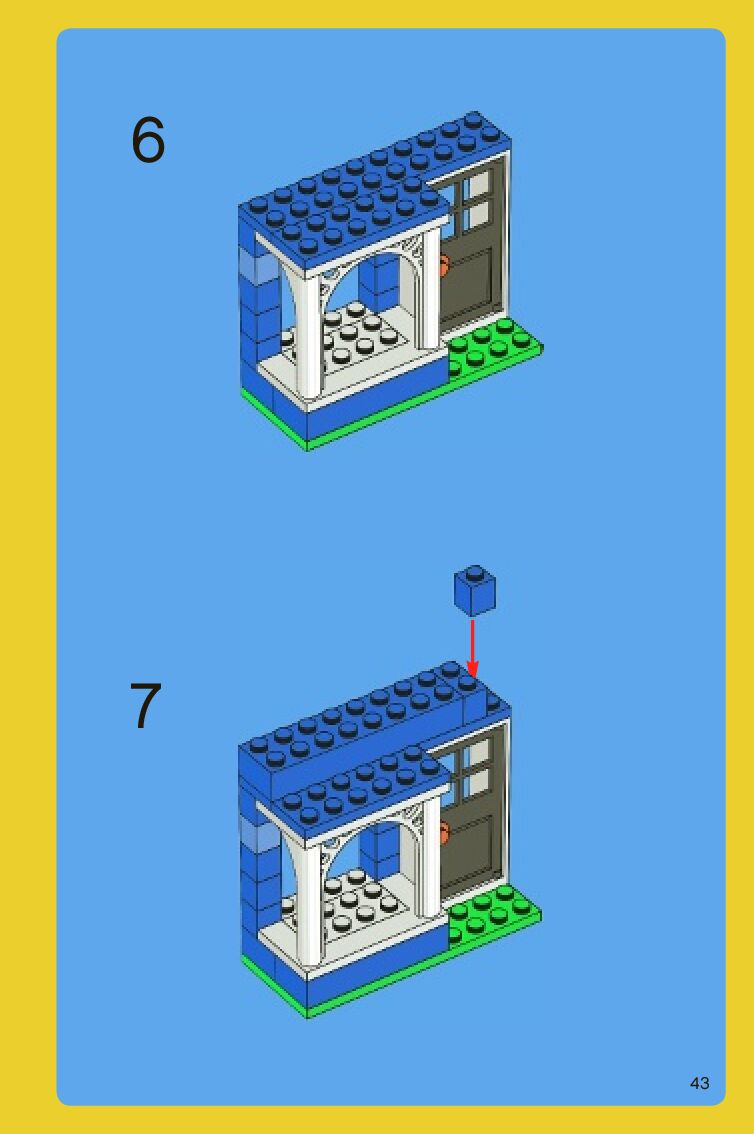 6

7

43