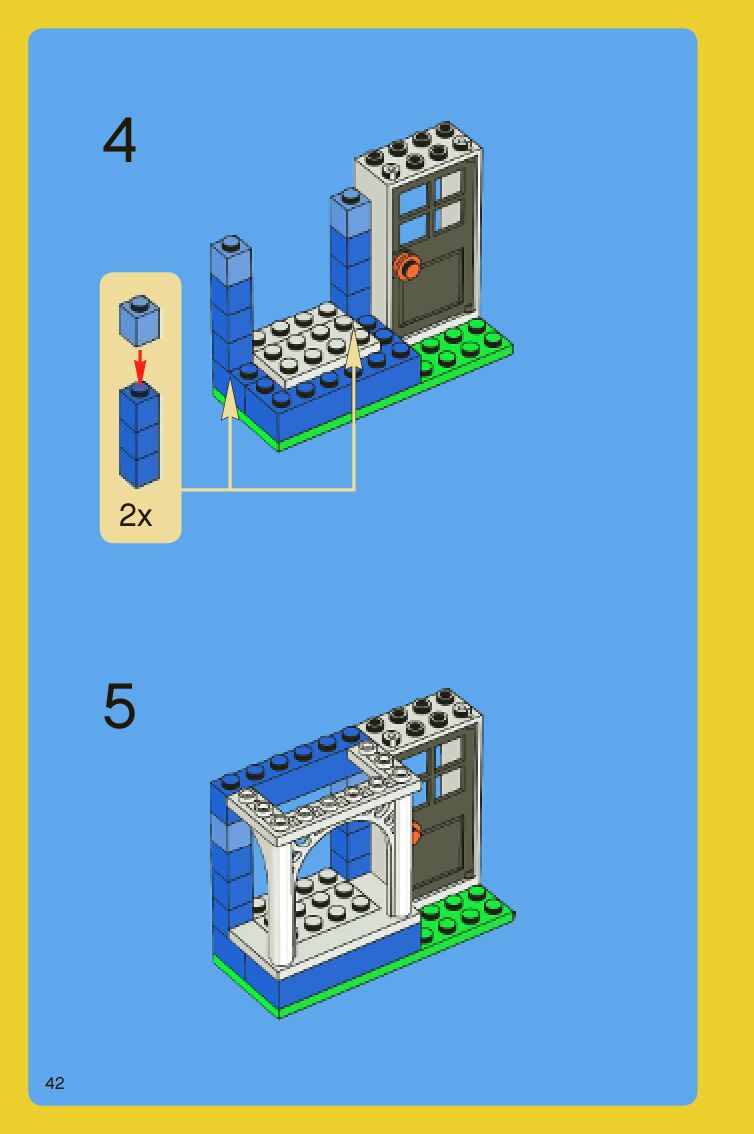 4

2x

5

42