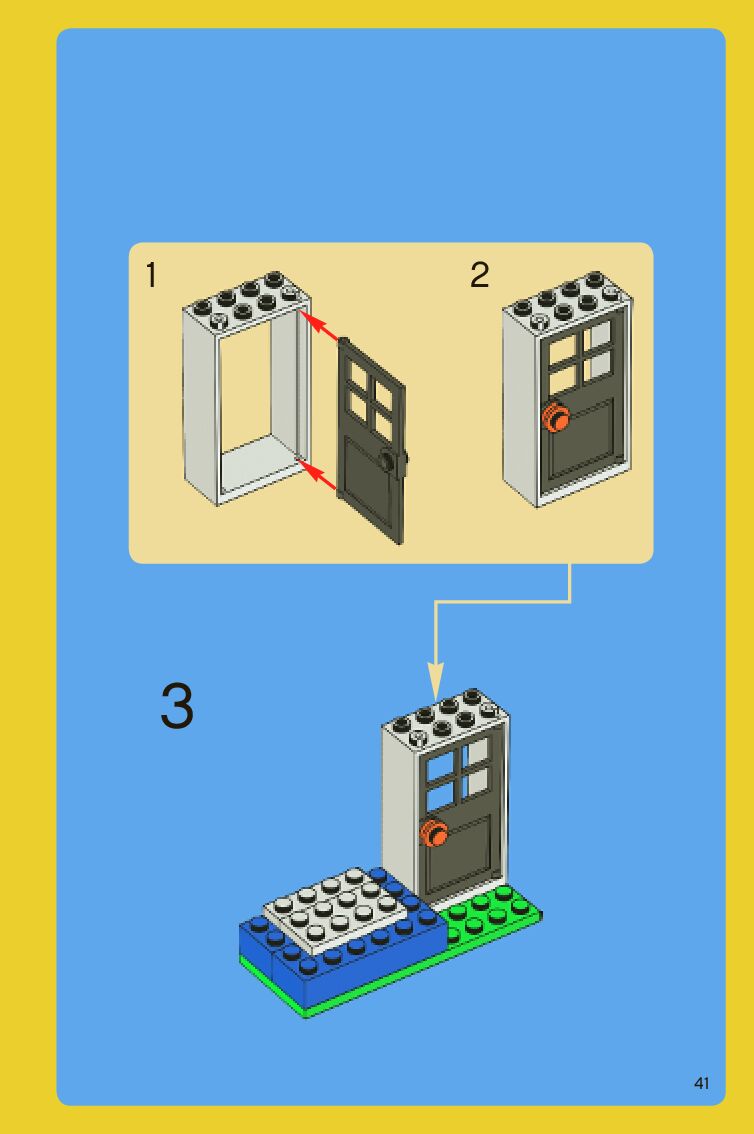 1

2

3

41